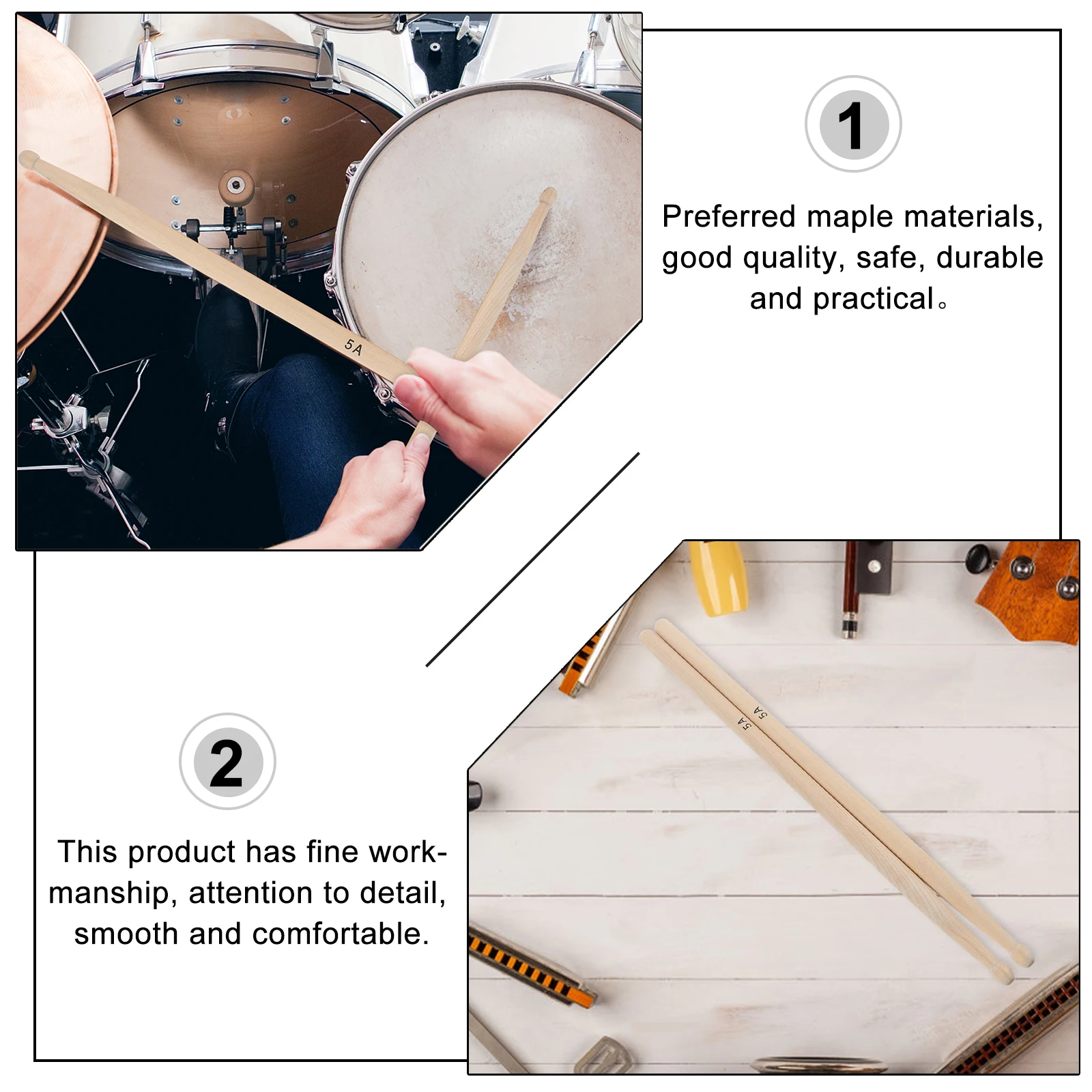 5A

1

Preferred maple materials, good quality, safe, durable and practical。

2

This product has fine workmanship, attention to detail, smooth and comfortable.

5A
5A