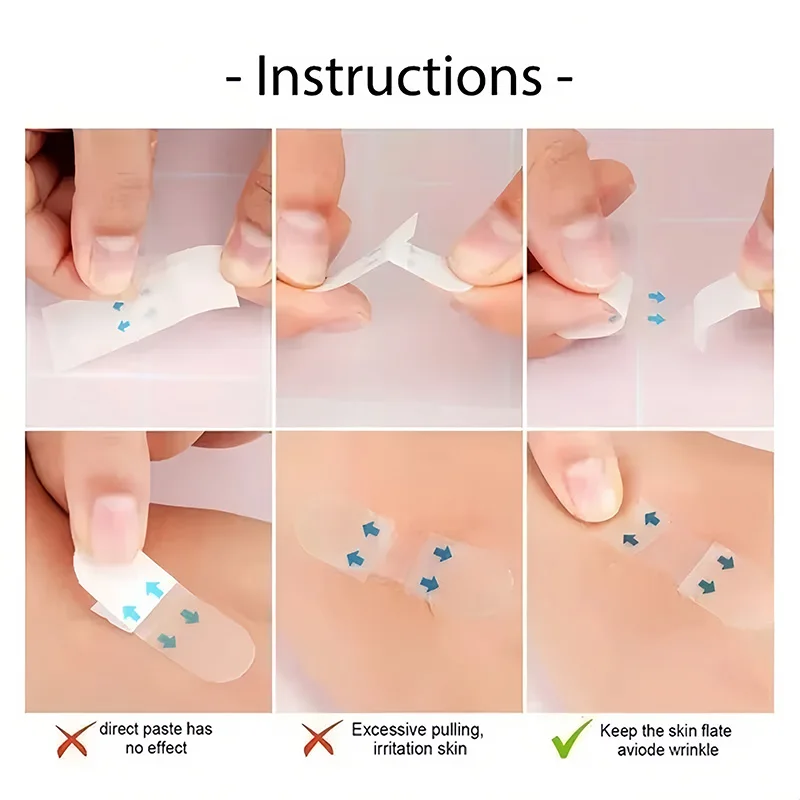 - Instructions -

direct paste has no effect

Excessive pulling, irritation skin

Keep the skin flate aviode wrinkle