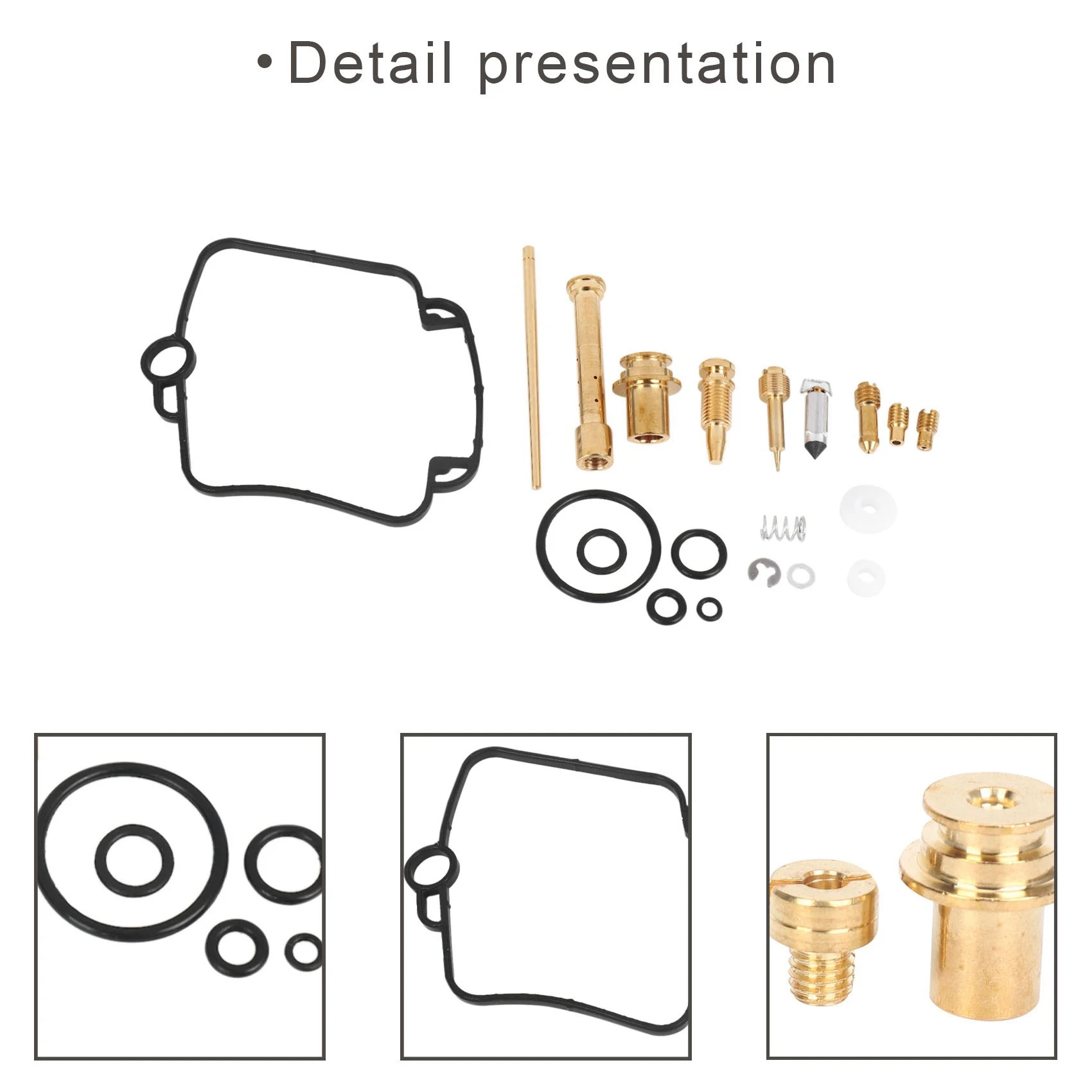 • Detail presentation