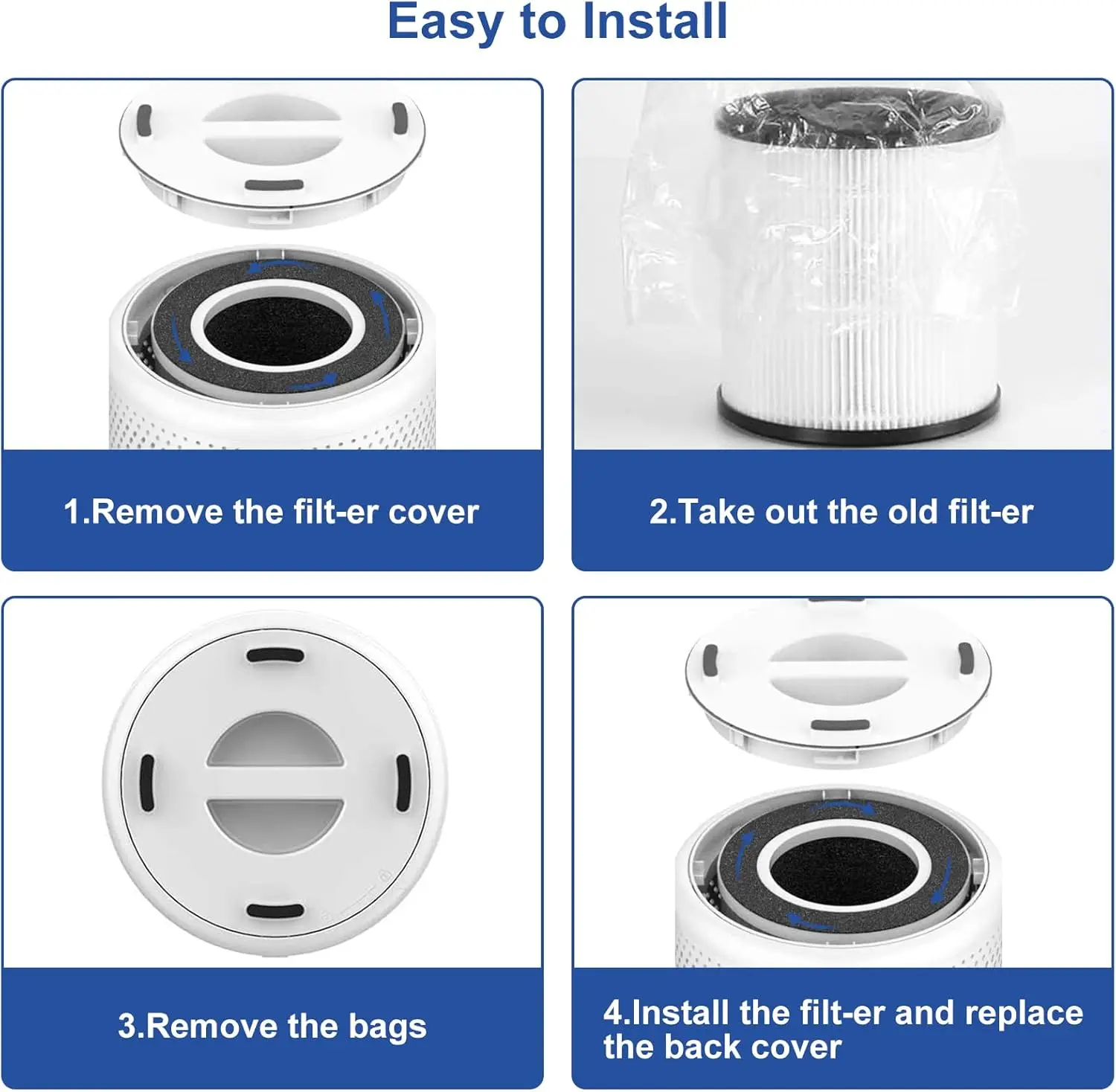 Easy to Install

1.Remove the filt-er cover

2.Take out the old filt-er

3.Remove the bags

4.Install the filt-er and replace the back cover