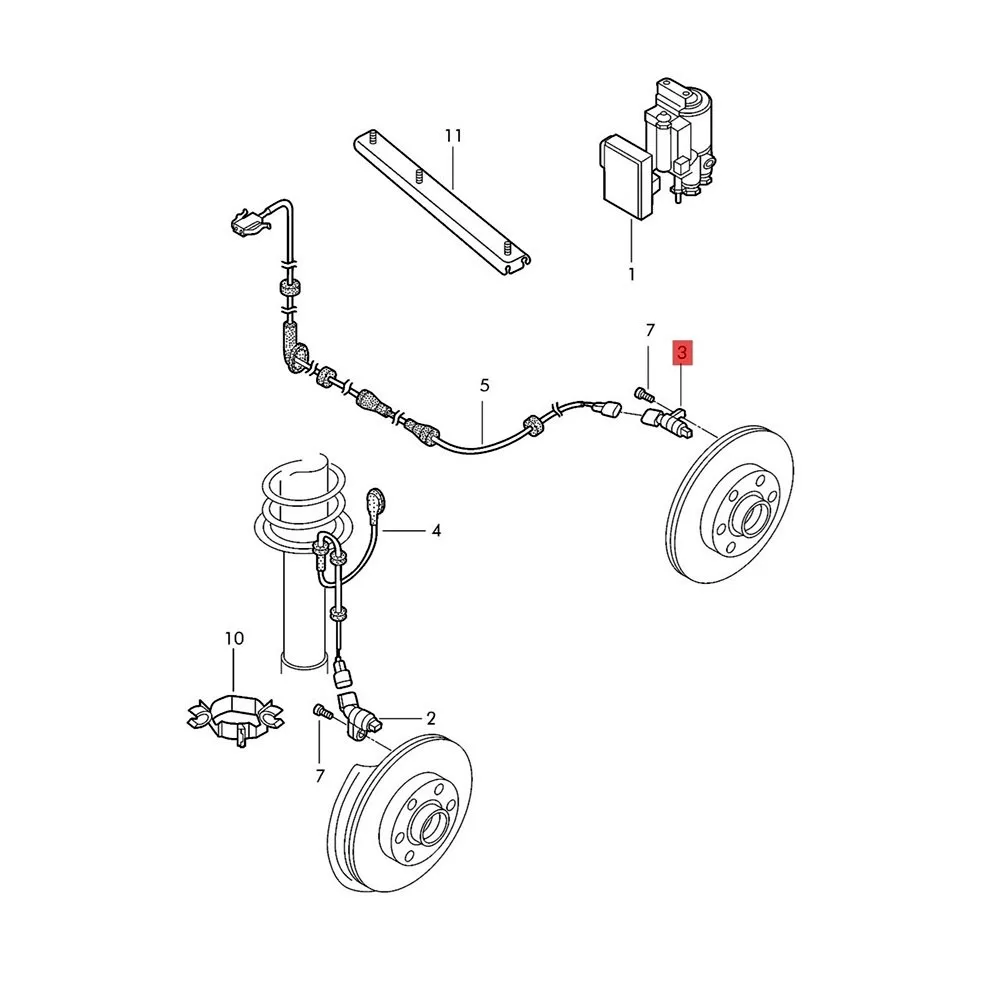 11
1
7
3
5
4
10
2
7