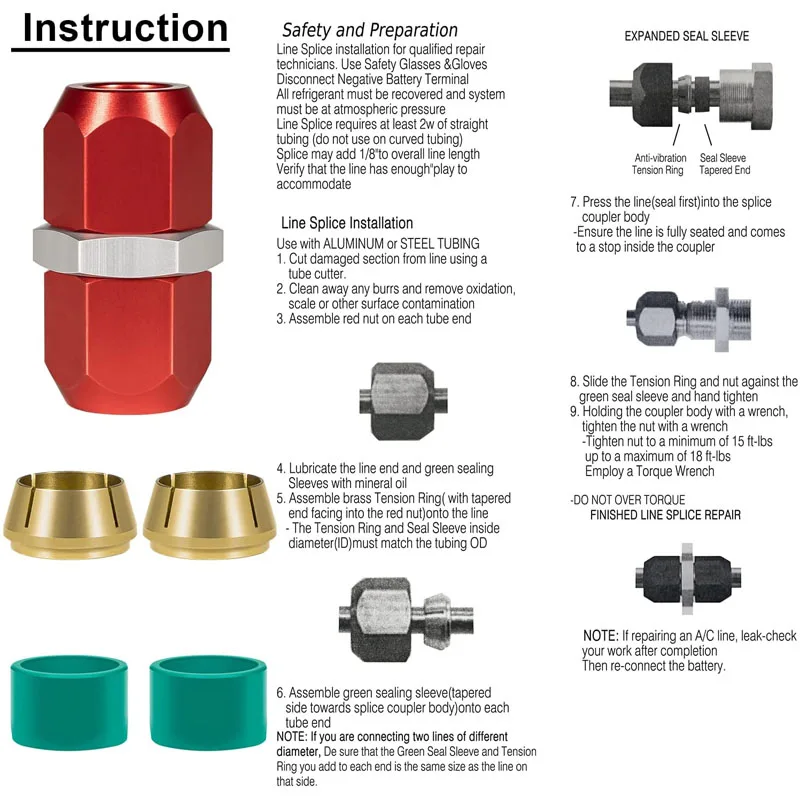 Instruction

Safety and Preparation
Line Splice installation for qualified repair technicians. Use Safety Glasses &Gloves
Disconnect Negative Battery Terminal
All refrigerant must be recovered and system must be at atmospheric pressure
Line Splice requires at least 2w of straight tubing (do not use on curved tubing)
Splice may add 1/8"to overall line length
Verify that the line has enough"play to accommodate

Line Splice Installation
Use with ALUMINUM or STEEL TUBING
1. Cut damaged section from line using a tube cutter.
2. Clean away any burrs and remove oxidation, scale or other surface contamination
3. Assemble red nut on each tube end

4. Lubricate the line end and green sealing Sleeves with mineral oil
5. Assemble brass Tension Ring( with tapered end facing into the red nut)onto the line
- The Tension Ring and Seal Sleeve inside diameter(ID)must match the tubing OD

6. Assemble green sealing sleeve(tapered side towards splice coupler body)onto each tube end
NOTE: If you are connecting two lines of different diameter, De sure that the Green Seal Sleeve and Tension Ring you add to each end is the same size as the line on that side.

EXPANDED SEAL SLEEVE

Anti-vibration Tension Ring

Seal Sleeve Tapered End

7. Press the line(seal first)into the splice coupler body
-Ensure the line is fully seated and comes to a stop inside the coupler

8. Slide the Tension Ring and nut against the green seal sleeve and hand tighten
9. Holding the coupler body with a wrench, tighten the nut with a wrench
-Tighten nut to a minimum of 15 ft-lbs up to a maximum of 18 ft-lbs
Employ a Torque Wrench

-DO NOT OVER TORQUE
FINISHED LINE SPLICE REPAIR

NOTE: If repairing an A/C line, leak-check your work after completion
Then re-connect the battery.