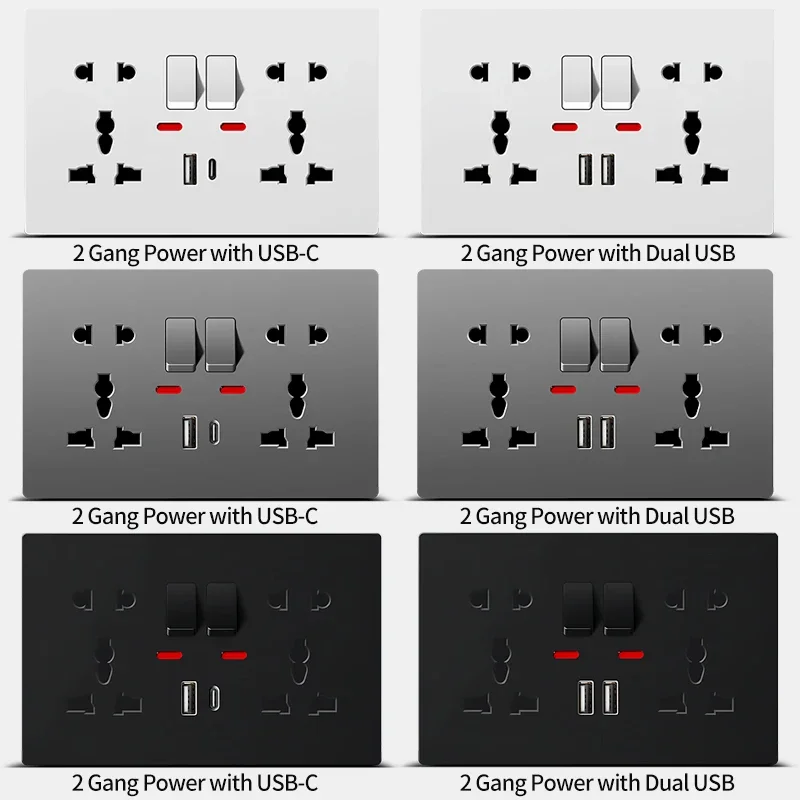 2 Gang Power with USB-C

2 Gang Power with Dual USB

2 Gang Power with USB-C

2 Gang Power with Dual USB

2 Gang Power with USB-C

2 Gang Power with Dual USB