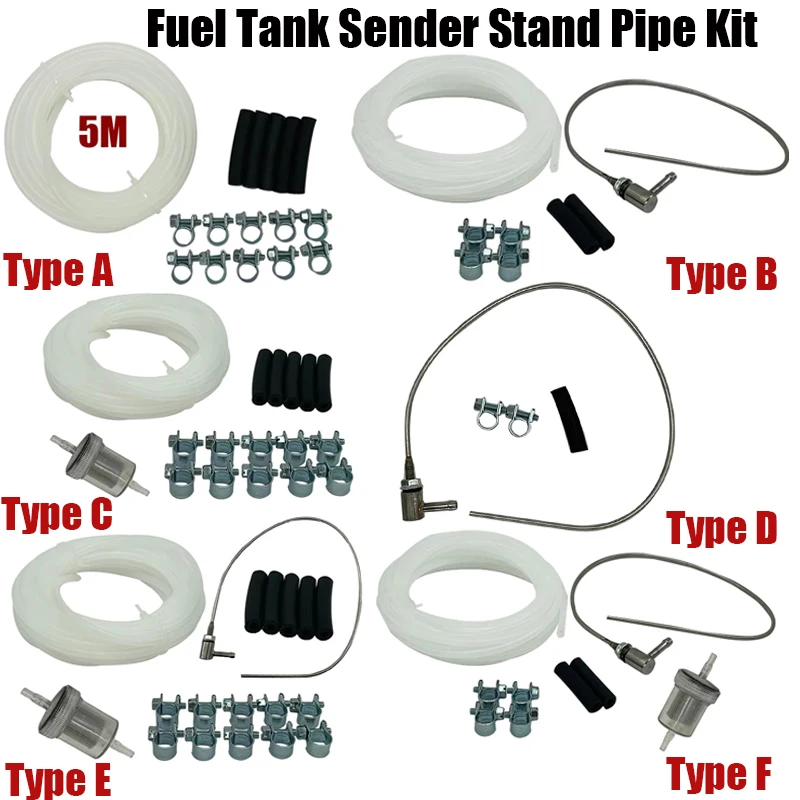 Fuel Tank Sender Stand Pipe Kit

5M

Type A

Type B

Type C

Type D

Type E

Type F