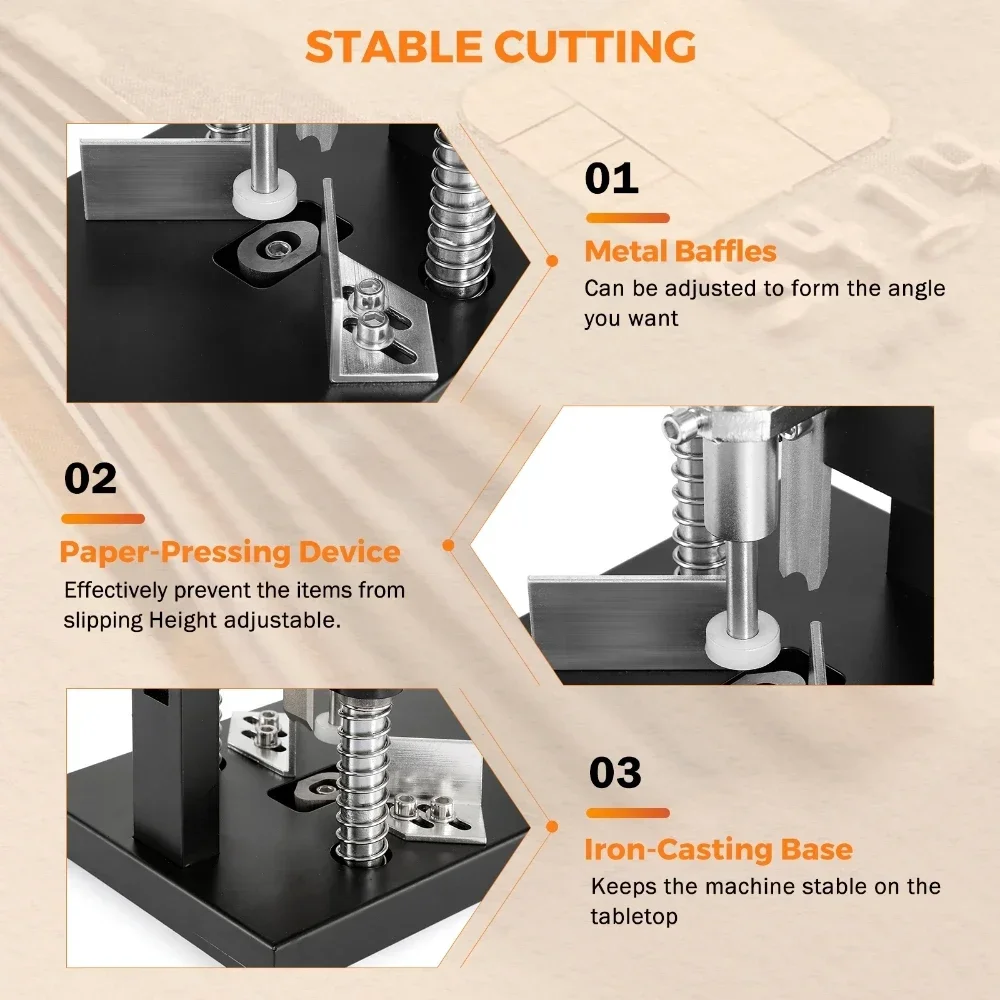 STABLE CUTTING

01

Metal Baffles

Can be adjusted to form the angle you want

02

Paper-Pressing Device

Effectively prevent the items from slipping Height adjustable.

03

Iron-Casting Base

Keeps the machine stable on the tabletop