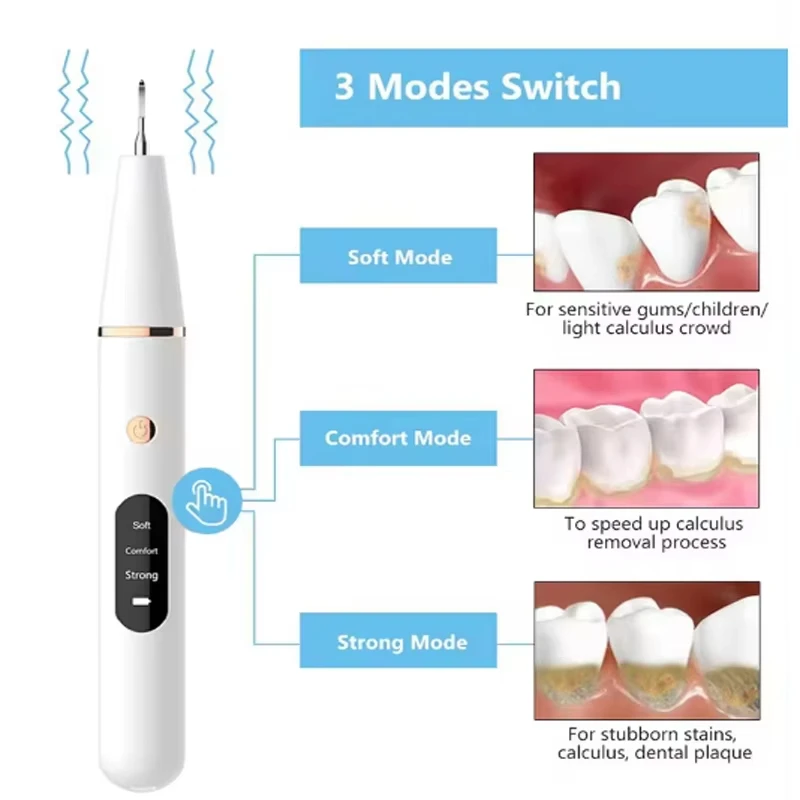 3 Modes Switch

Soft
Comfort
Strong

Soft Mode

For sensitive gums/children/ light calculus crowd

Comfort Mode

To speed up calculus removal process

Strong Mode

For stubborn stains, calculus, dental plaque