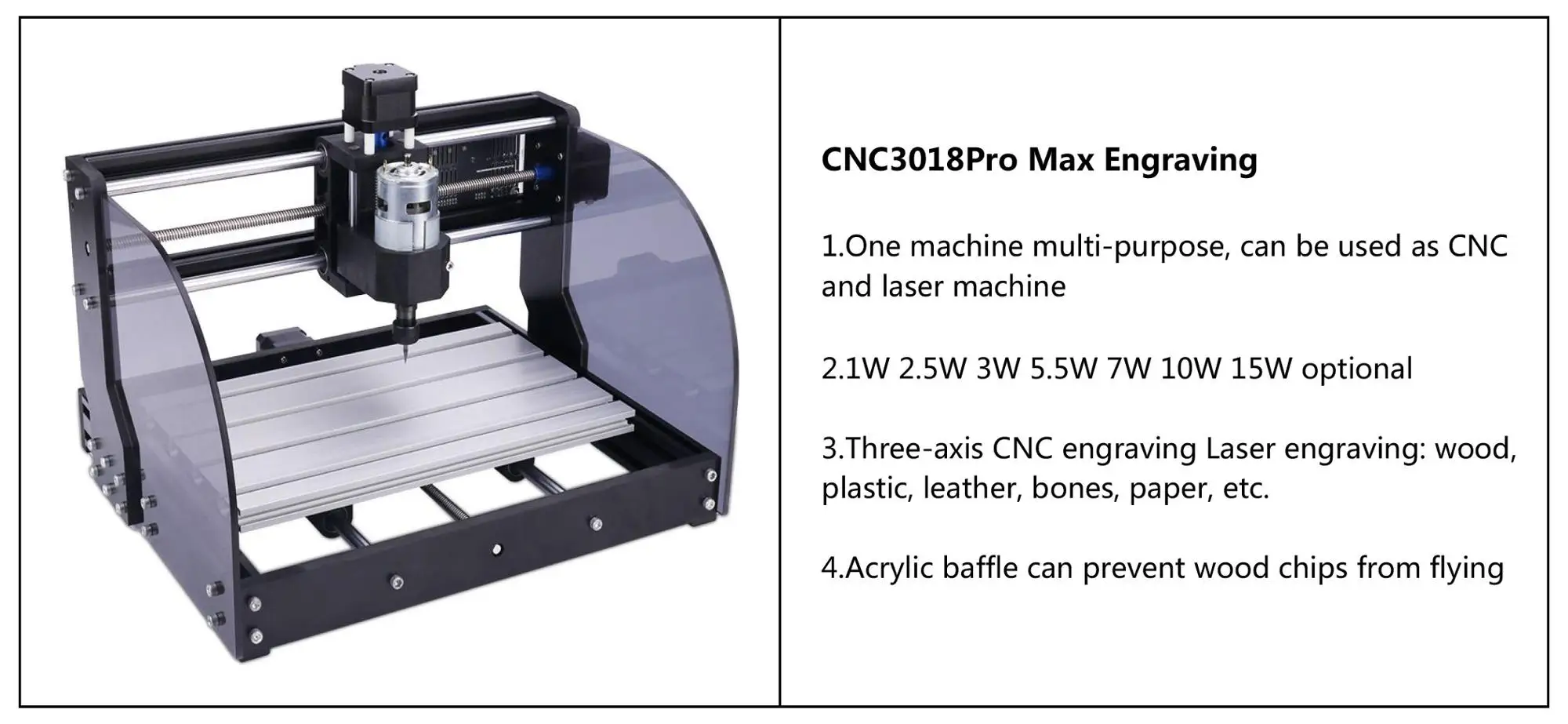 CNC3018Pro Max Engraving

1.One machine multi-purpose, can be used as CNC and laser machine

2.1W 2.5W 3W 5.5W 7W 10W 15W optional

3.Three-axis CNC engraving Laser engraving: wood, plastic, leather, bones, paper, etc.

4.Acrylic baffle can prevent wood chips from flying