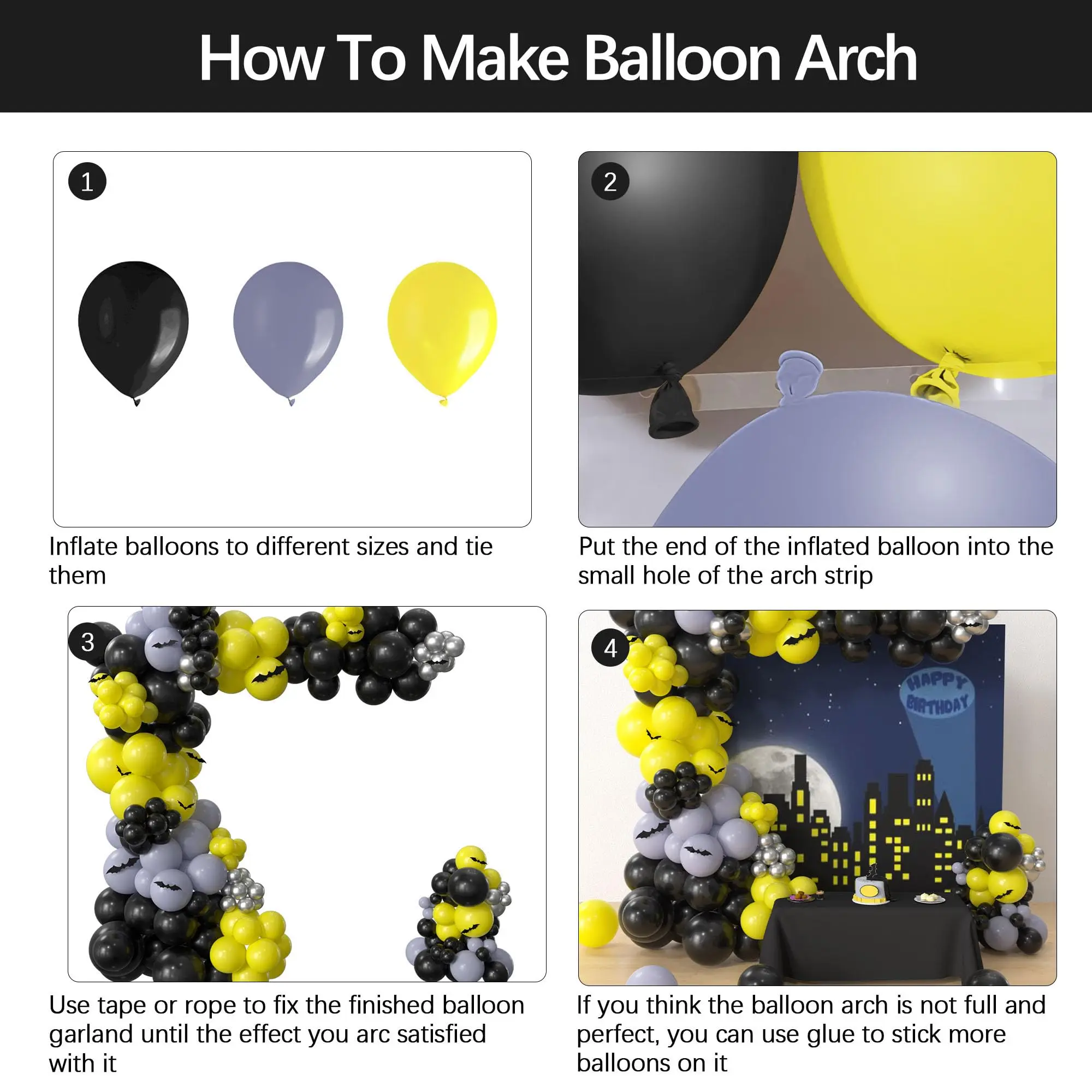 How To Make Balloon Arch

1

Inflate balloons to different sizes and tie them

2

Put the end of the inflated balloon into the small hole of the arch strip

3

Use tape or rope to fix the finished balloon garland until the effect you arc satisfied with it

4

HAPPY BIRTHDAY

If you think the balloon arch is not full and perfect, you can use glue to stick more balloons on it