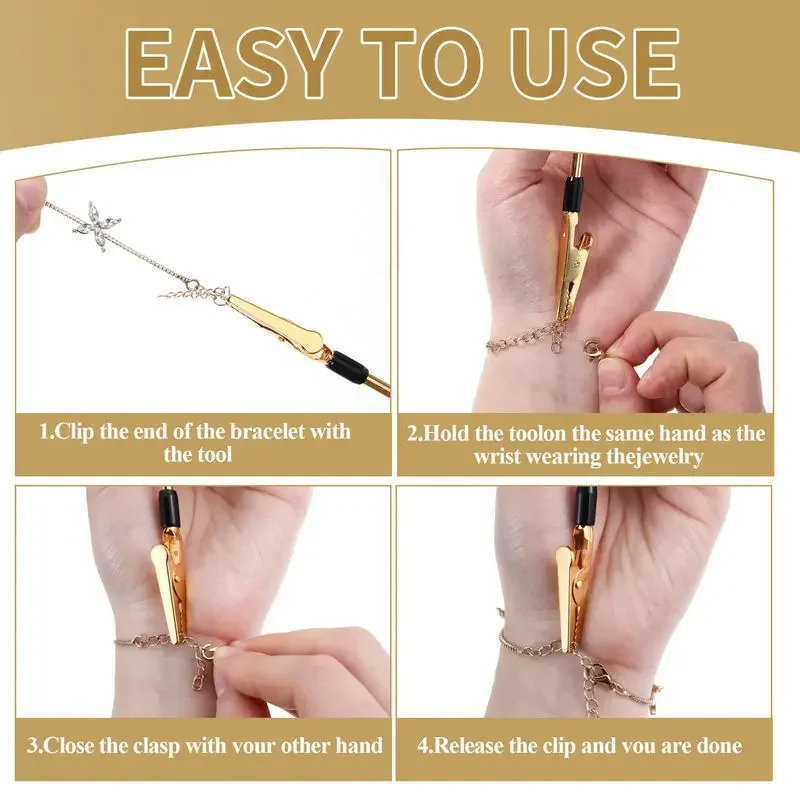 EASY TO USE

1.Clip the end of the bracelet with the tool

2.Hold the toolon the same hand as the wrist wearing thejewelry

3.Close the clasp with vour other hand

4.Release the clip and vou are done