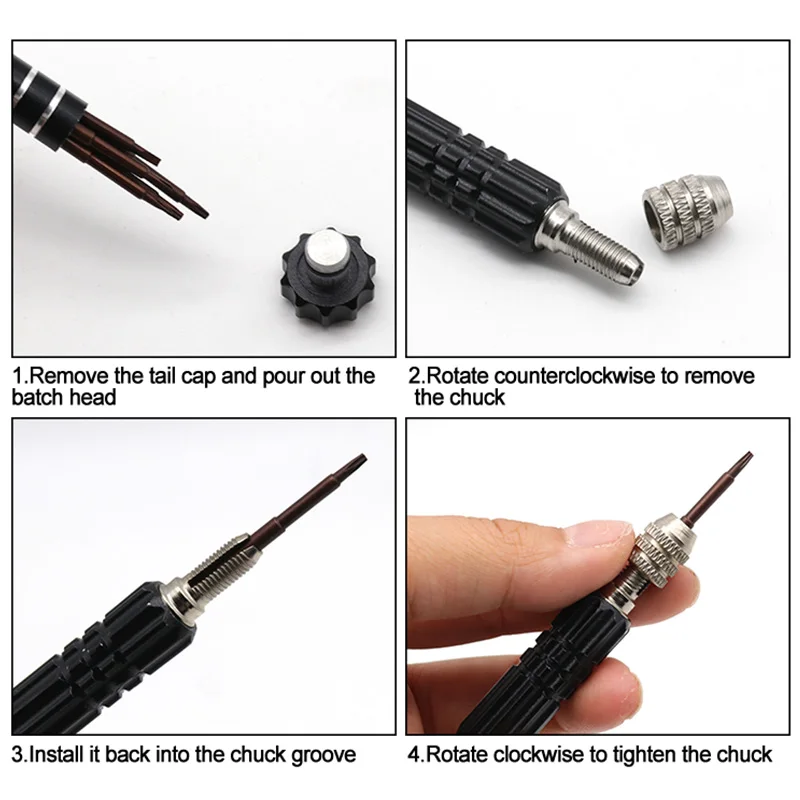 1.Remove the tail cap and pour out the batch head

2.Rotate counterclockwise to remove the chuck

3.Install it back into the chuck groove

4.Rotate clockwise to tighten the chuck