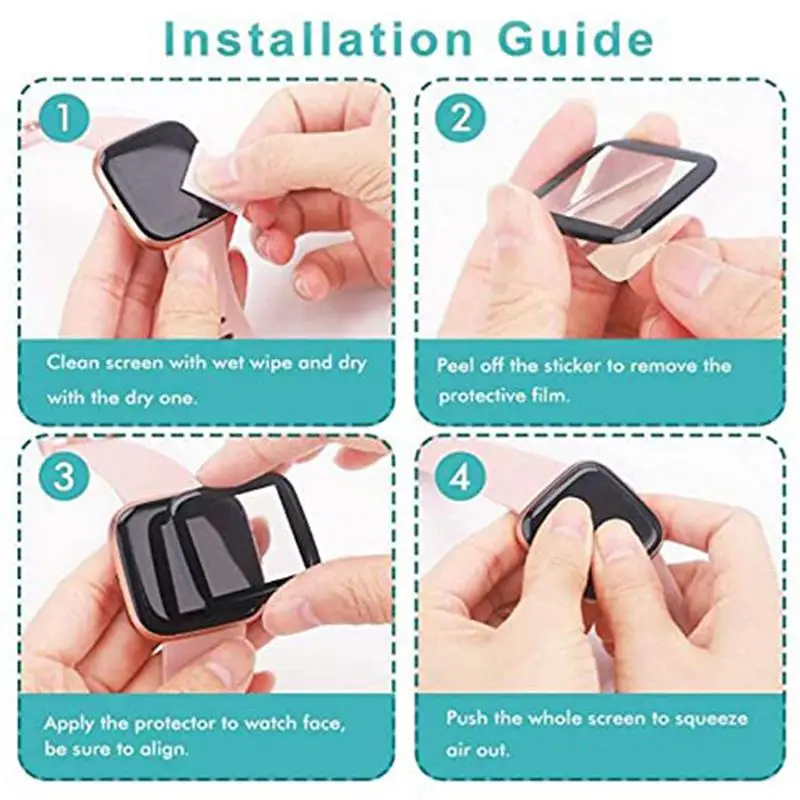 Installation Guide

1

Clean screen with wet wipe and dry with the dry one.

2

Peel off the sticker to remove the protective film.

3

Apply the protector to watch face, be sure to align.

4

Push the whole screen to squeeze air out.