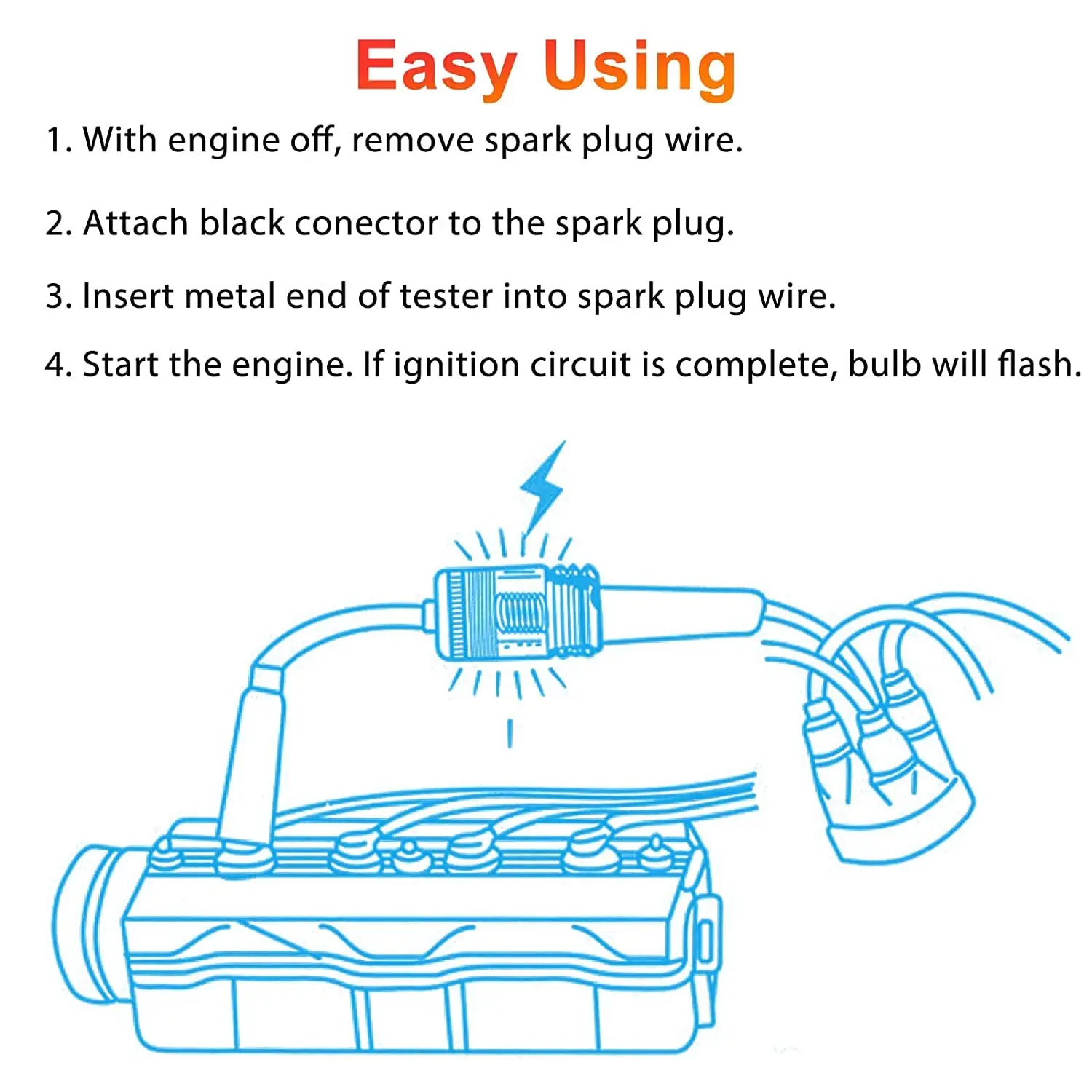 Easy Using

1. With engine off, remove spark plug wire.

2. Attach black conector to the spark plug.

3. Insert metal end of tester into spark plug wire.

4. Start the engine. If ignition circuit is complete, bulb will flash.