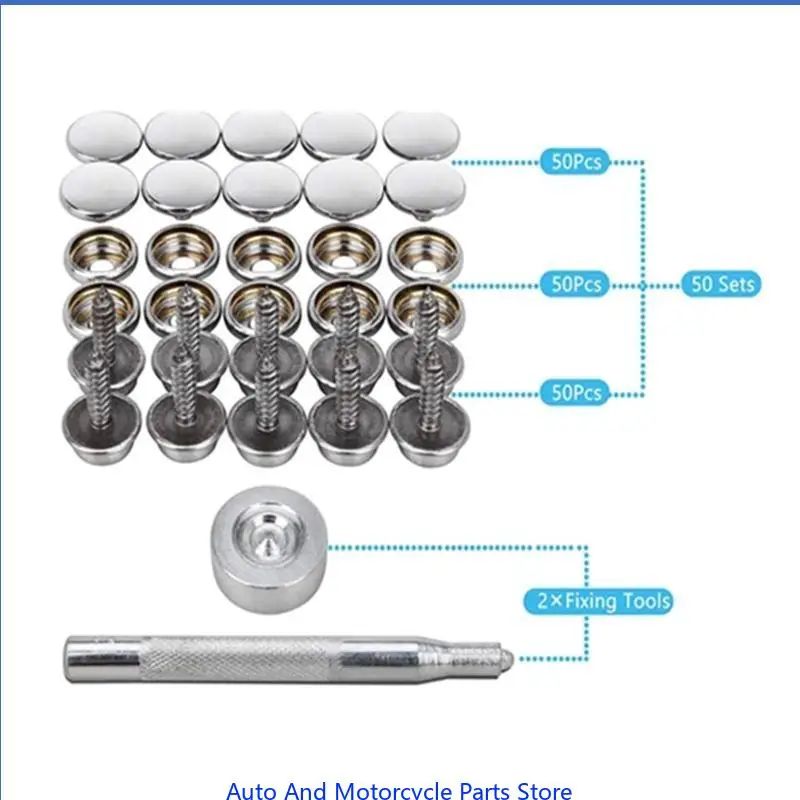 50Pcs

50Pcs

50 Sets

50Pcs

2×Fixing Tools

Auto And Motorcycle Parts Store