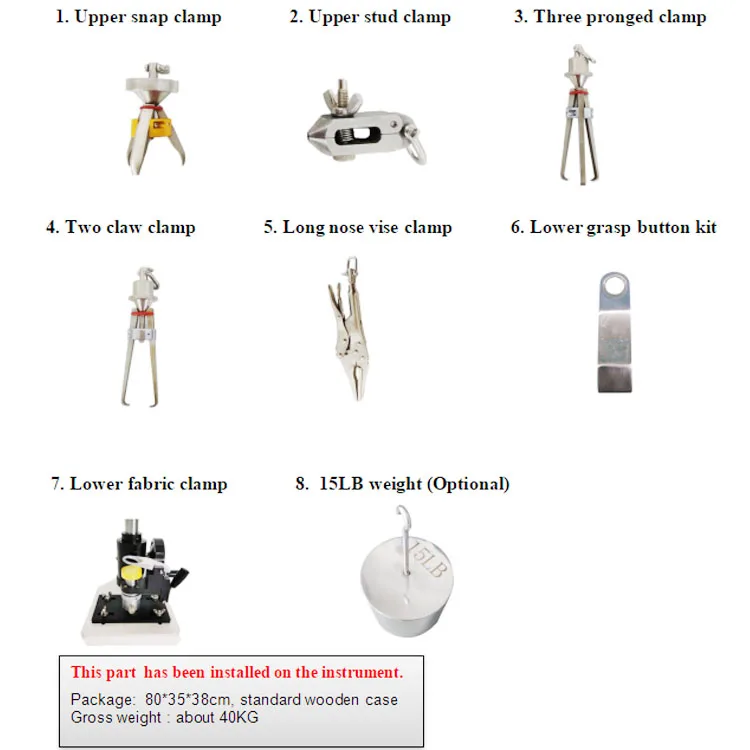 1. Upper snap clamp

2. Upper stud clamp

3. Three pronged clamp

4. Two claw clamp

5. Long nose vise clamp

6. Lower grasp button kit

7. Lower fabric clamp

8. 15LB weight (Optional)

15LB

This part has been installed on the instrument.

Package: 80*35*38cm, standard wooden case
Gross weight : about 40KG