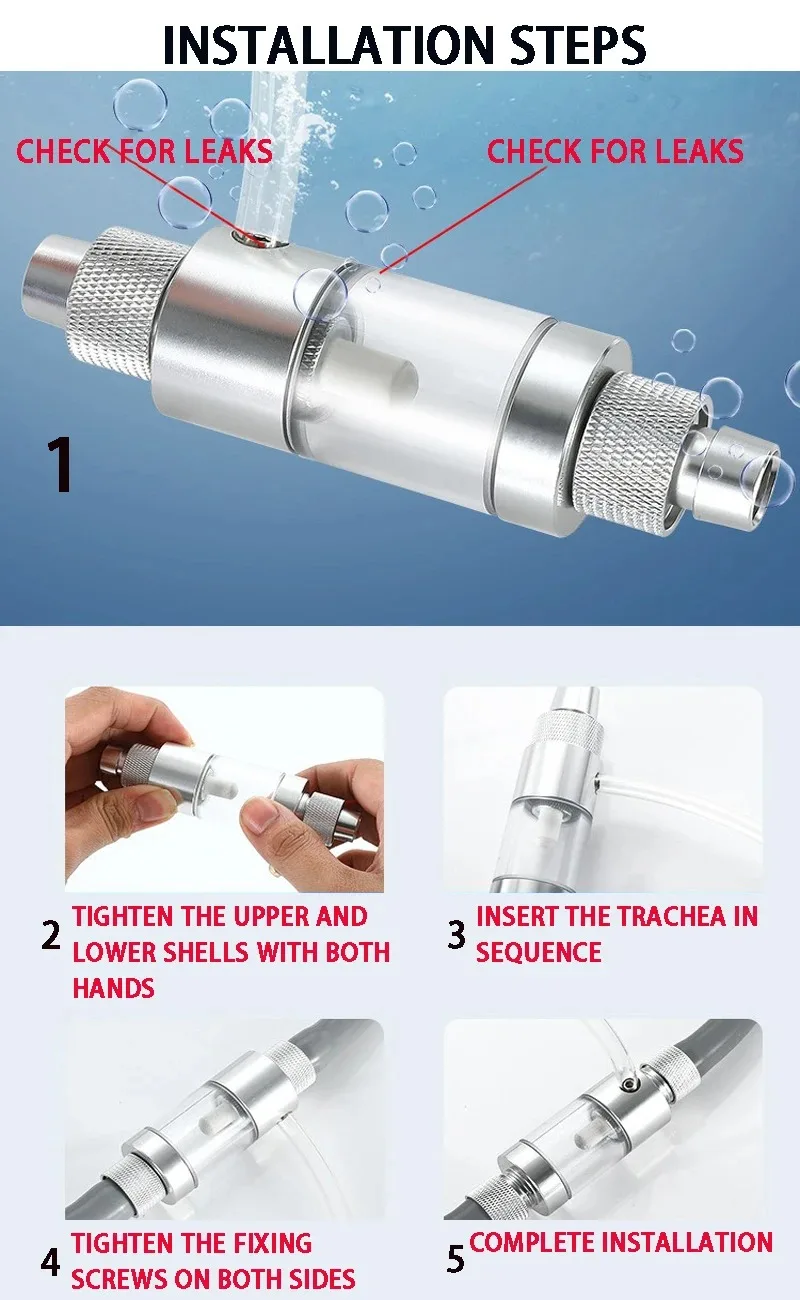 INSTALLATION STEPS

CHECK FOR LEAKS

CHECK FOR LEAKS

1

2 TIGHTEN THE UPPER AND LOWER SHELLS WITH BOTH HANDS

3 INSERT THE TRACHEA IN SEQUENCE

4 TIGHTEN THE FIXING SCREWS ON BOTH SIDES

5 COMPLETE INSTALLATION