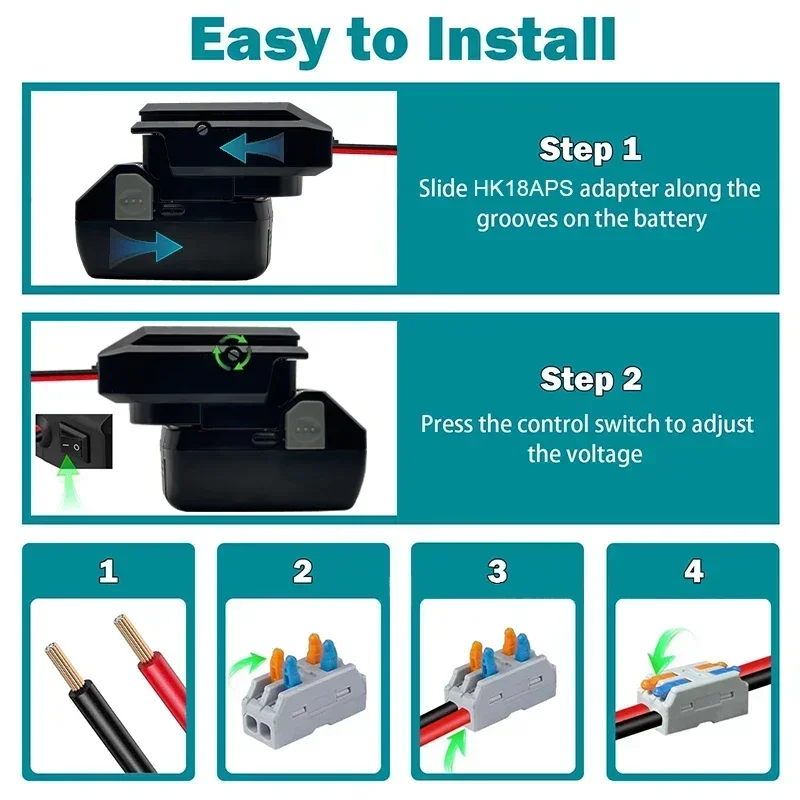 Easy to Install

Step 1
Slide HK18APS adapter along the grooves on the battery

Step 2
Press the control switch to adjust the voltage

1

2

3

4