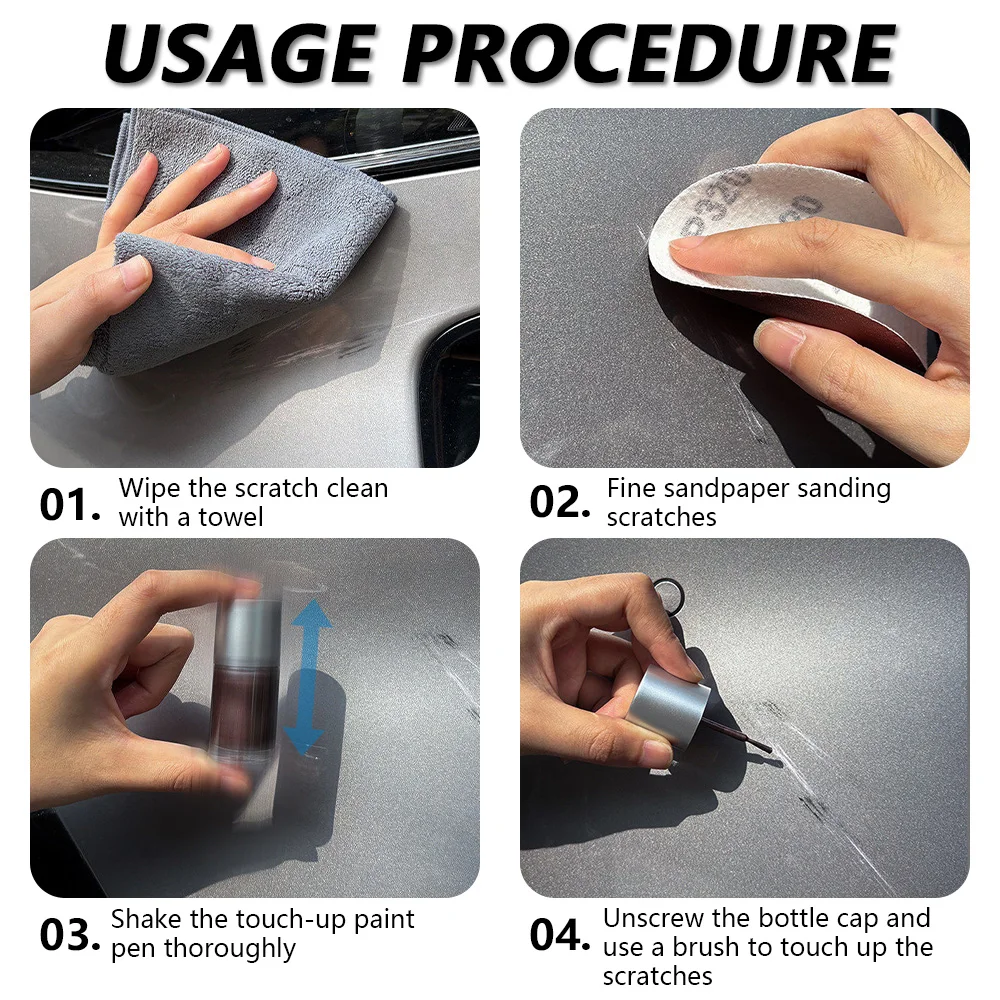 USAGE PROCEDURE

P320

01. Wipe the scratch clean with a towel

02. Fine sandpaper sanding scratches

03. Shake the touch-up paint pen thoroughly

04. Unscrew the bottle cap and use a brush to touch up the scratches