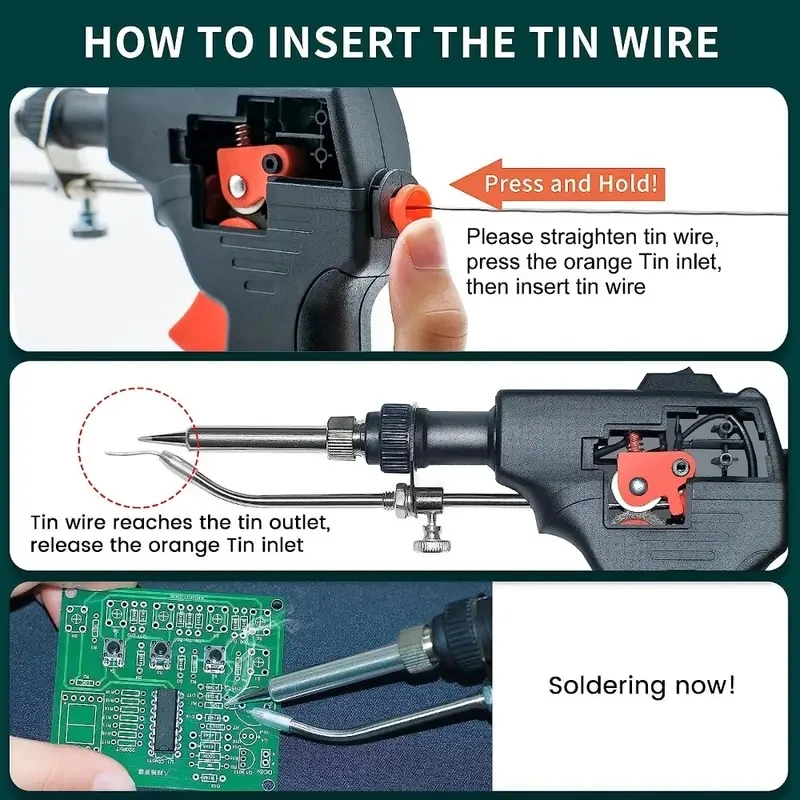 HOW TO INSERT THE TIN WIRE

Press and Hold!

Please straighten tin wire, press the orange Tin inlet, then insert tin wire

Tin wire reaches the tin outlet, release the orange Tin inlet

Soldering now!