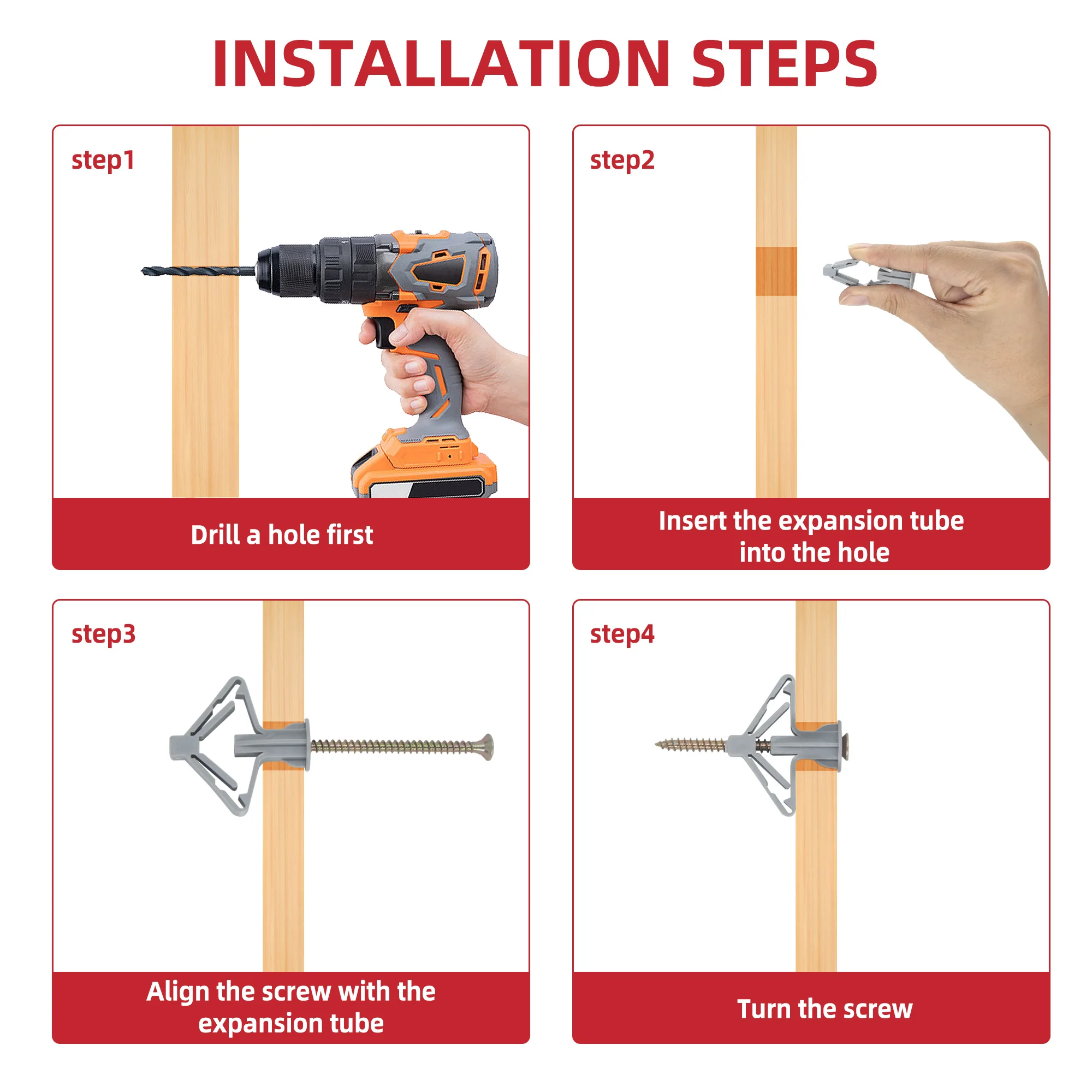 INSTALLATION STEPS

step1

Drill a hole first

step2

Insert the expansion tube into the hole

step3

Align the screw with the expansion tube

step4

Turn the screw