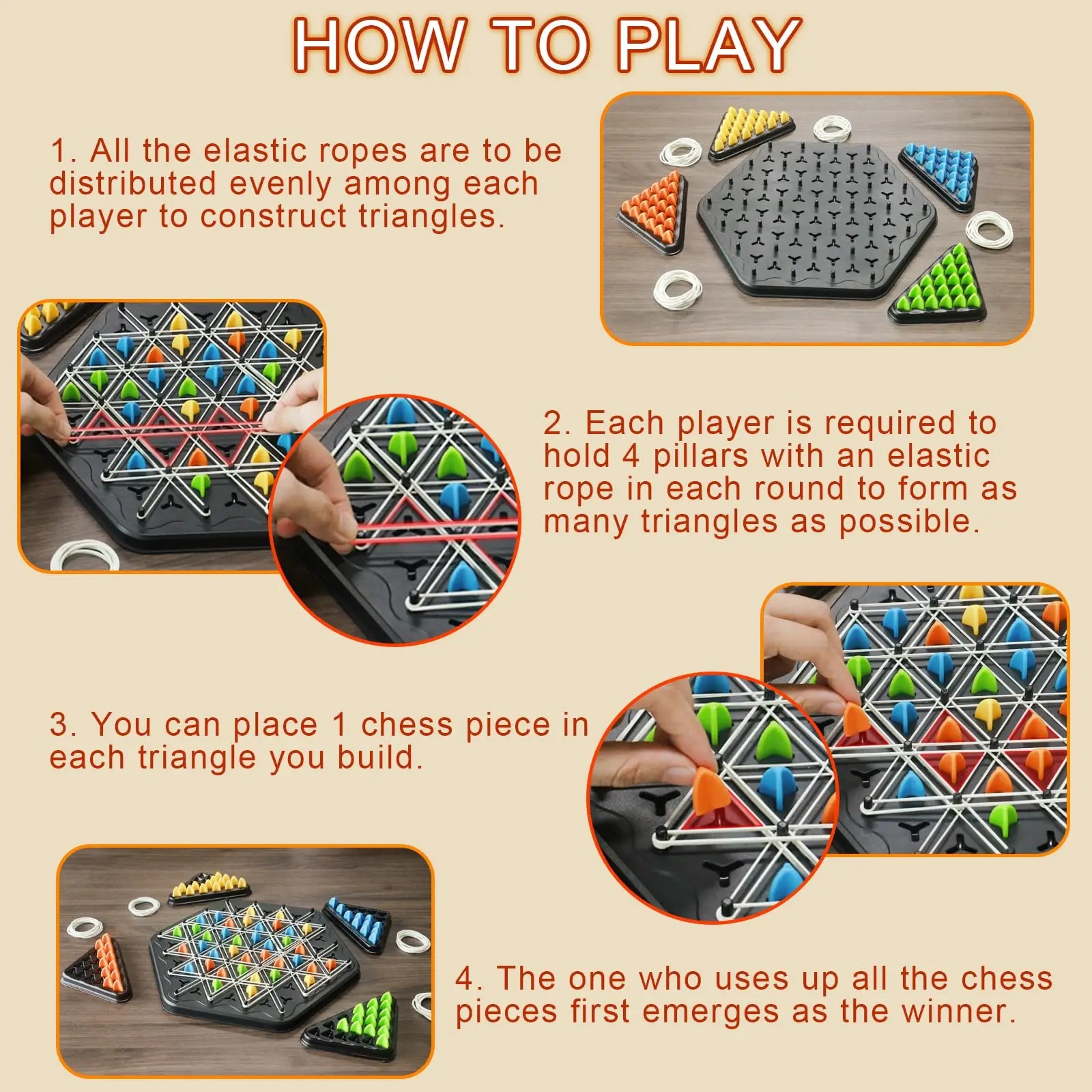 HOW TO PLAY

1. All the elastic ropes are to be distributed evenly among each player to construct triangles.

2. Each player is required to hold 4 pillars with an elastic rope in each round to form as many triangles as possible.

3. You can place 1 chess piece in each triangle you build.

4. The one who uses up all the chess pieces first emerges as the winner.