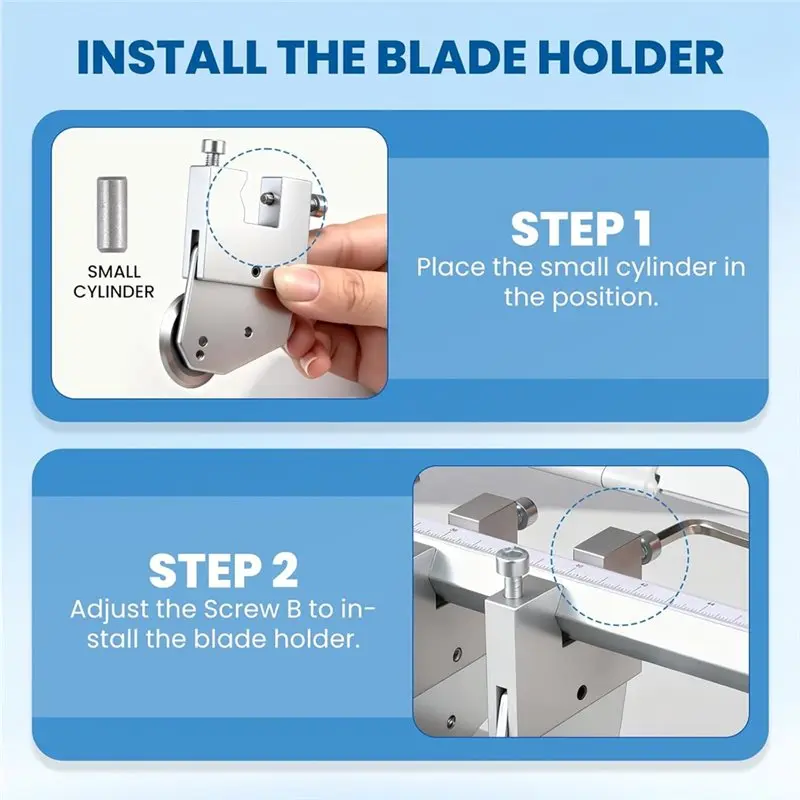 INSTALL THE BLADE HOLDER

SMALL CYLINDER

STEP 1
Place the small cylinder in the position.

STEP 2
Adjust the Screw B to install the blade holder.