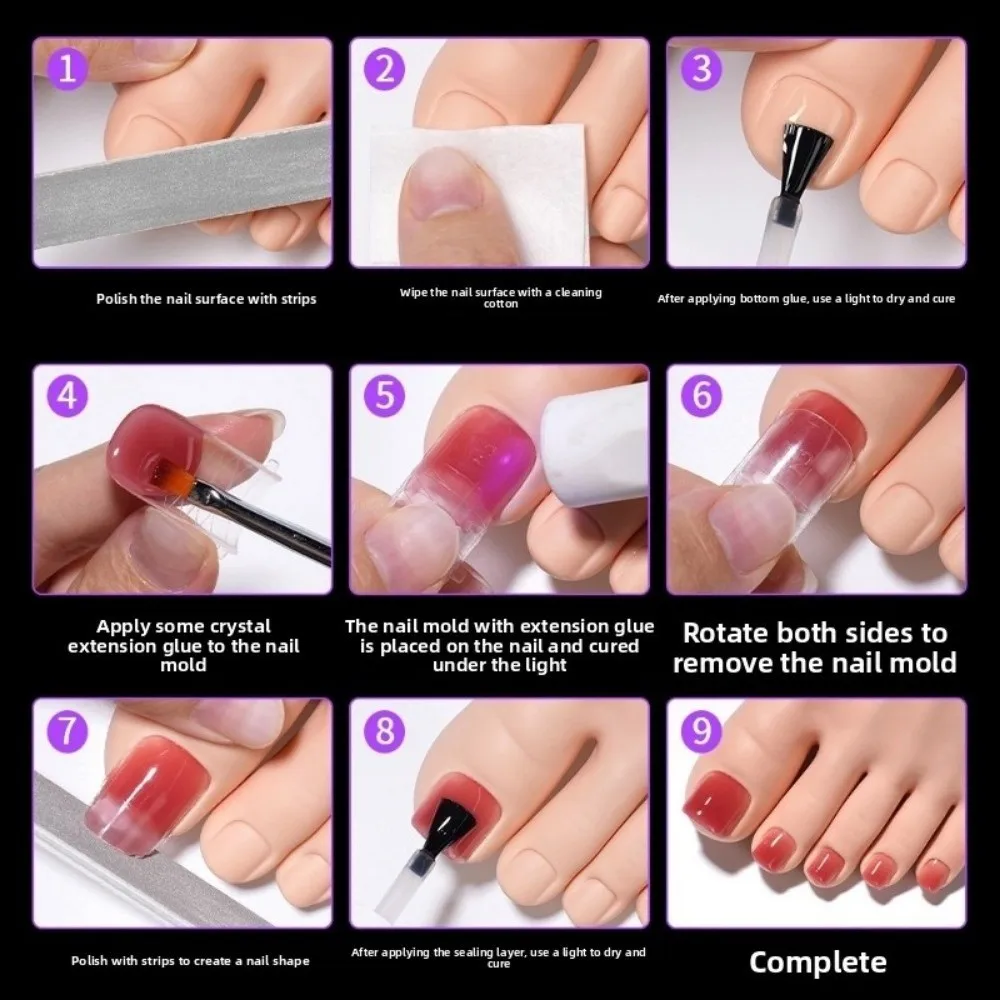 1

Polish the nail surface with strips

2

Wipe the nail surface with a cleaning cotton

3

After applying bottom glue, use a light to dry and cure

4

Apply some crystal extension glue to the nail mold

5

The nail mold with extension glue is placed on the nail and cured under the light

6

Rotate both sides to remove the nail mold

7

Polish with strips to create a nail shape

8

After applying the sealing layer, use a light to dry and cure

9

Complete