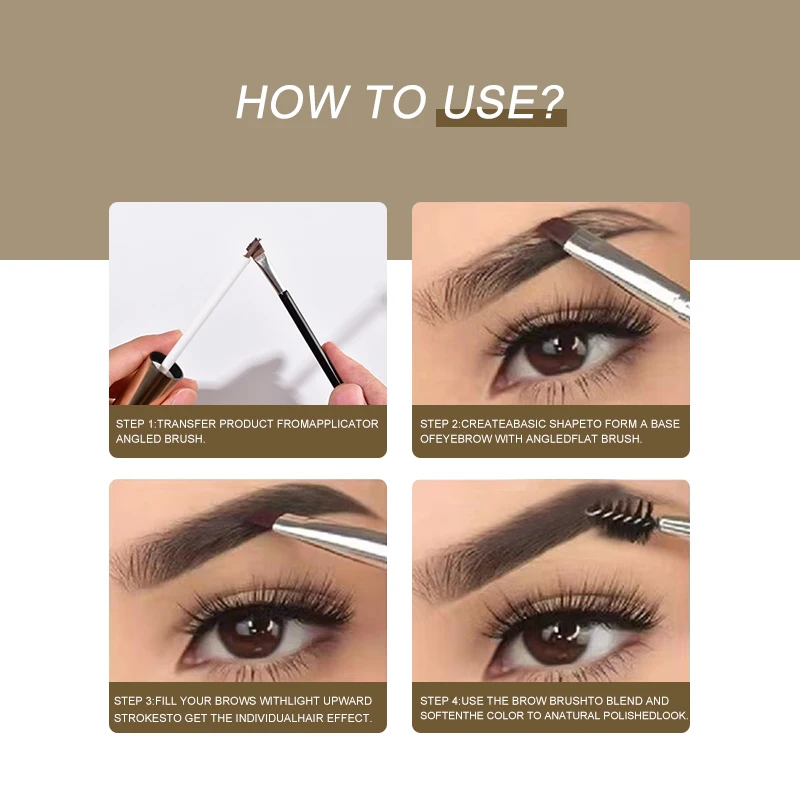 HOW TO USE?

STEP 1:TRANSFER PRODUCT FROMAPPLICATOR ANGLED BRUSH.

STEP 2:CREATEABASIC SHAPETO FORM A BASE OFEYEBROW WITH ANGLEDFLAT BRUSH.

STEP 3:FILL YOUR BROWS WITHLIGHT UPWARD STROKESTO GET THE INDIVIDUALHAIR EFFECT.

STEP 4:USE THE BROW BRUSHTO BLEND AND SOFTENTHE COLOR TO ANATURAL POLISHEDLOOK.