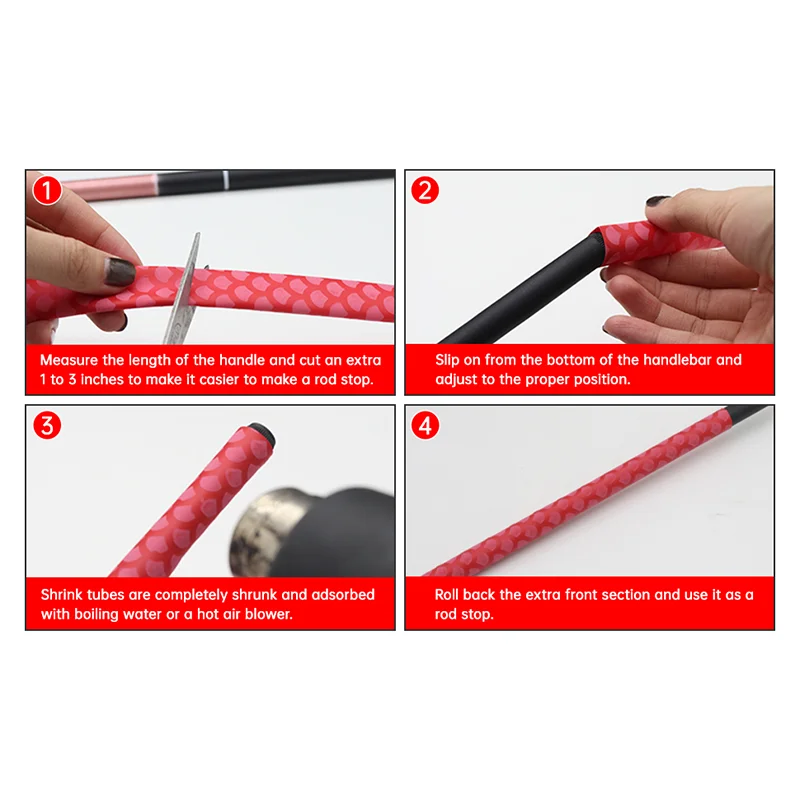 1

Measure the length of the handle and cut an extra 1 to 3 inches to make it easier to make a rod stop.

2

Slip on from the bottom of the handlebar and adjust to the proper position.

3

Shrink tubes are completely shrunk and adsorbed with boiling water or a hot air blower.

4

Roll back the extra front section and use it as a rod stop.