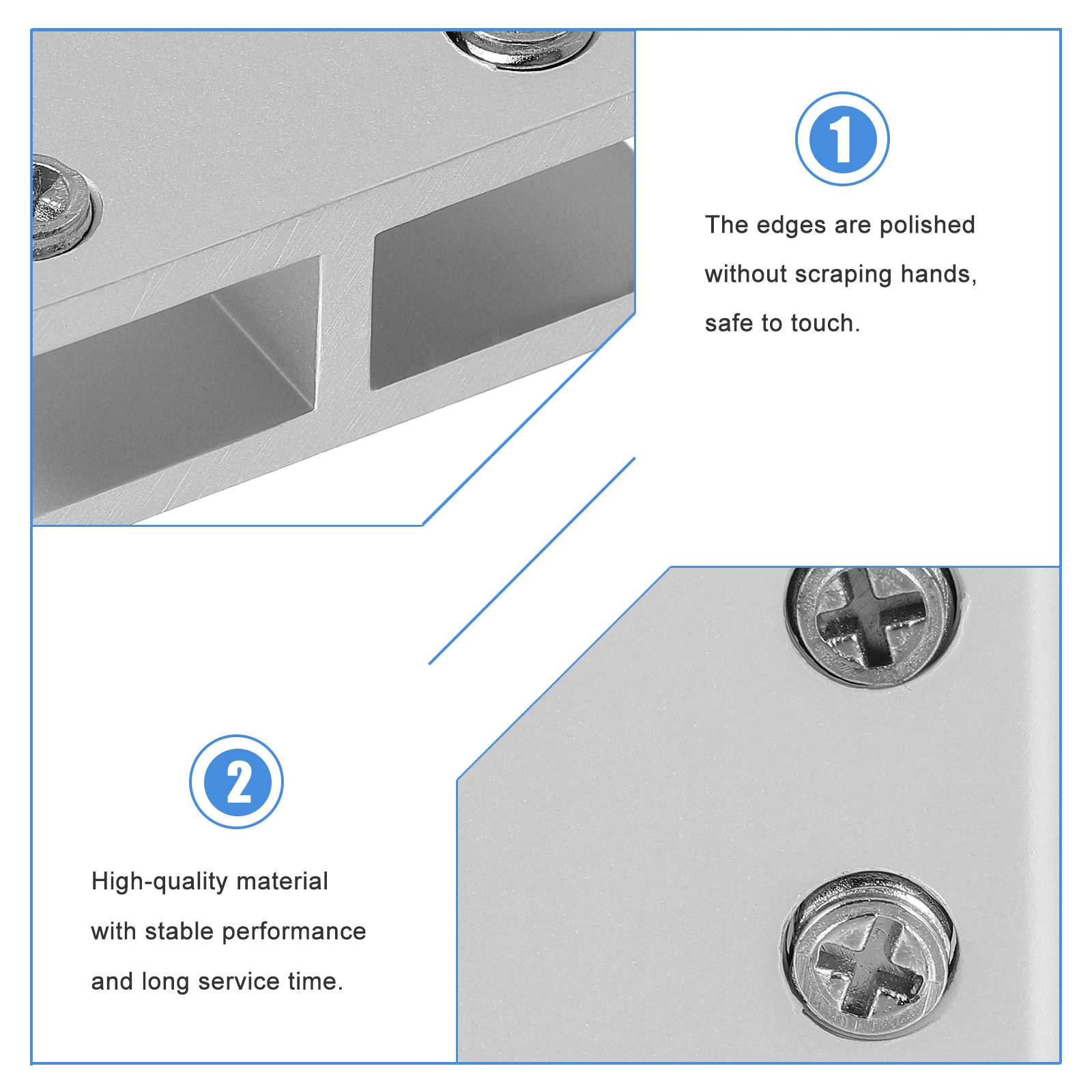 1

The edges are polished without scraping hands, safe to touch.

2

High-quality material with stable performance and long service time.