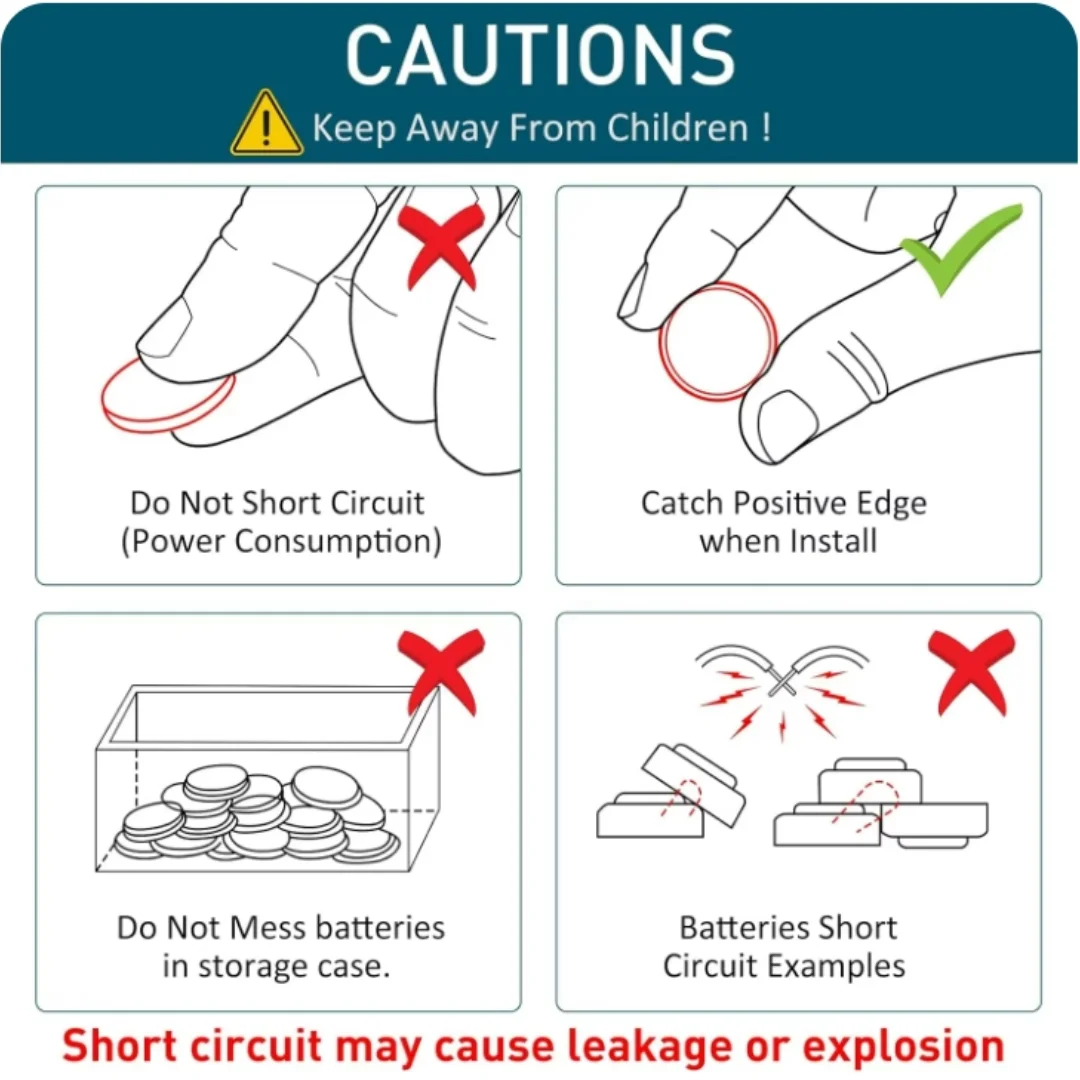 CAUTIONS

Keep Away From Children !

Do Not Short Circuit (Power Consumption)

Catch Positive Edge when Install

Do Not Mess batteries in storage case.

Batteries Short Circuit Examples

Short circuit may cause leakage or explosion