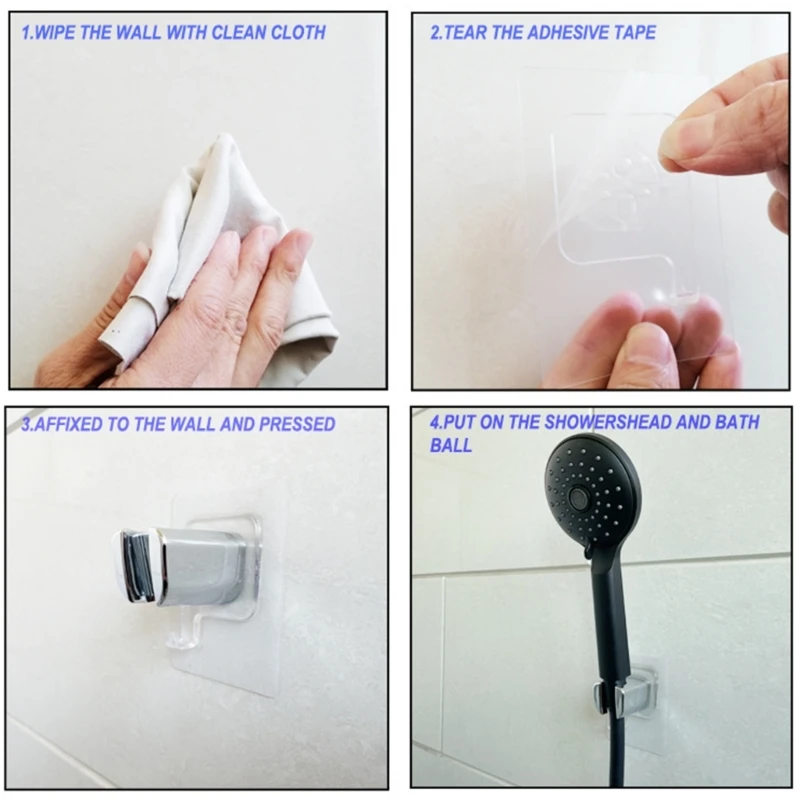 1.WIPE THE WALL WITH CLEAN CLOTH

2.TEAR THE ADHESIVE TAPE

3.AFFIXED TO THE WALL AND PRESSED

4.PUT ON THE SHOWERSHEAD AND BATH BALL