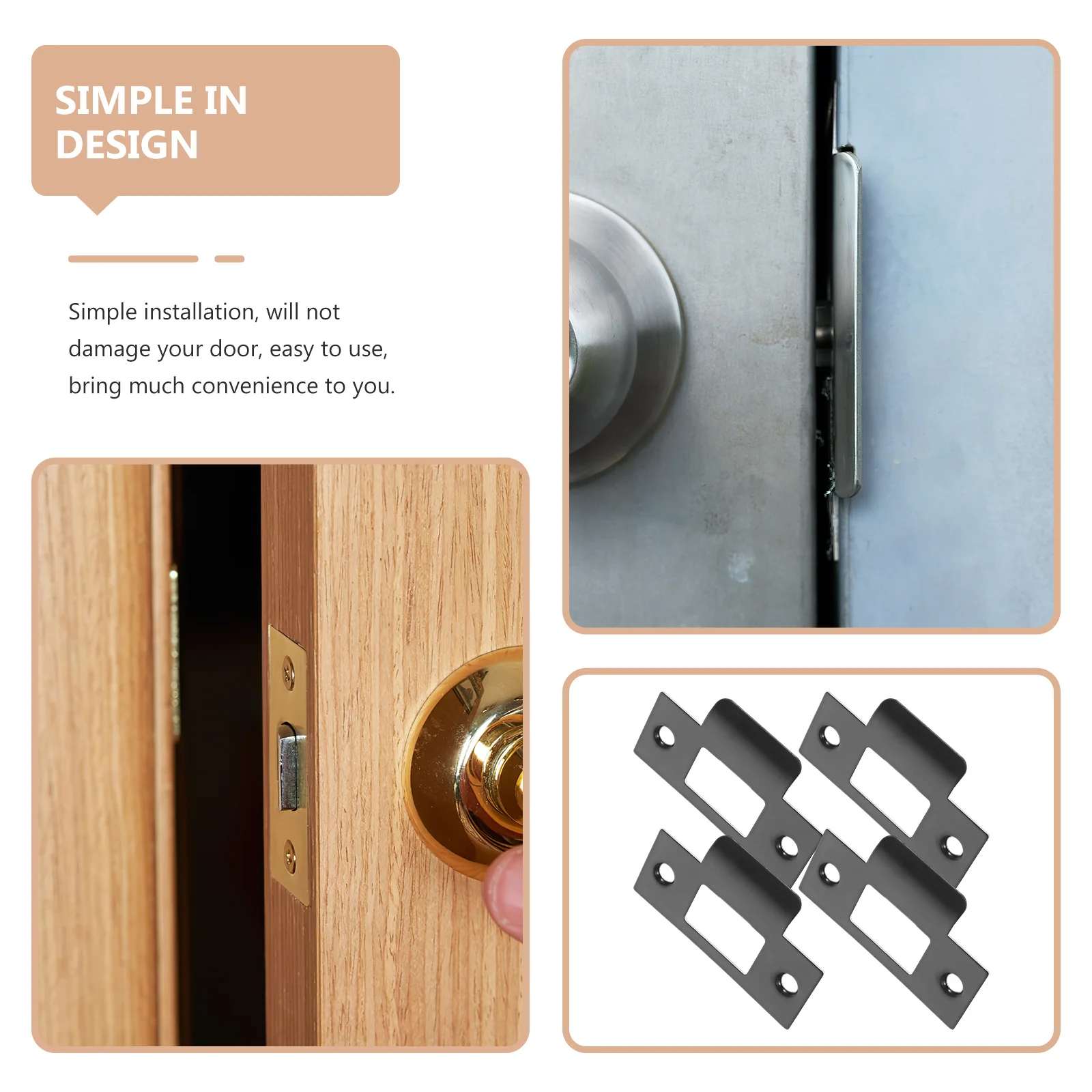 SIMPLE IN DESIGN

Simple installation, will not damage your door, easy to use, bring much convenience to you.