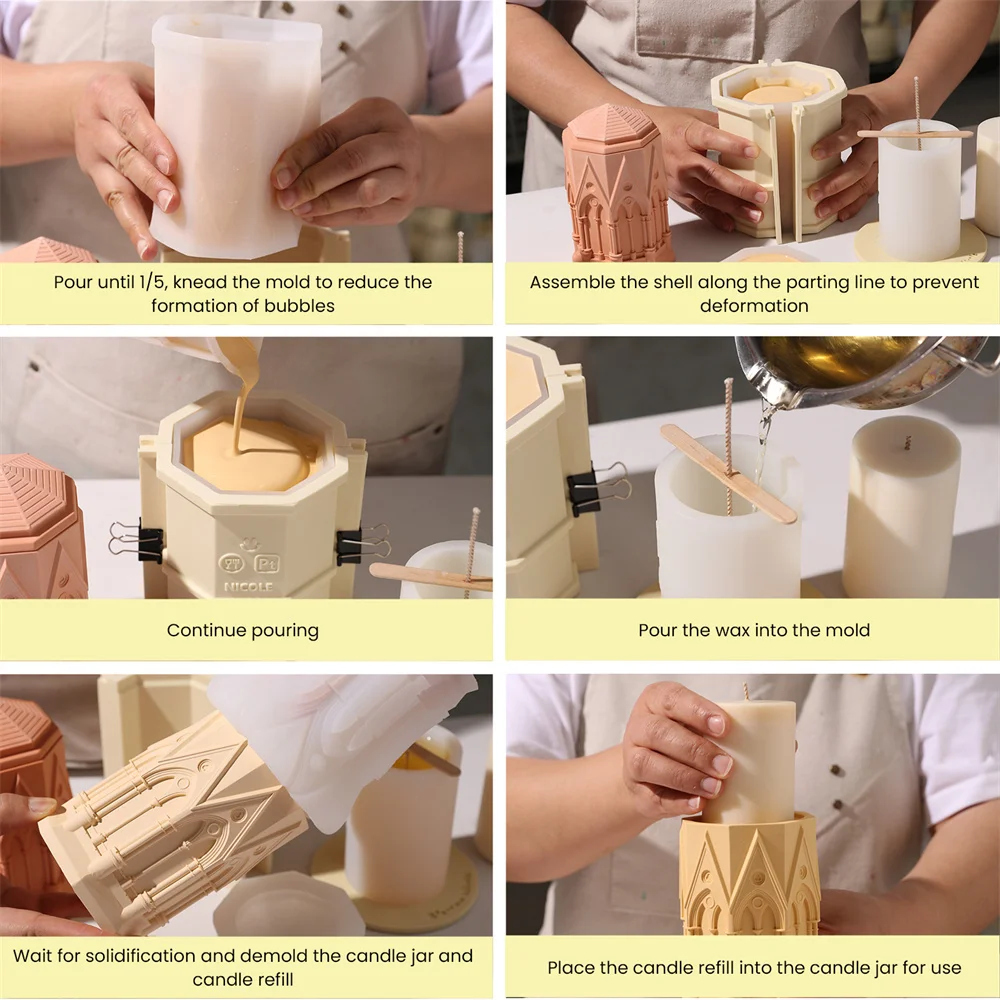 Pour until 1/5, knead the mold to reduce the formation of bubbles

Assemble the shell along the parting line to prevent deformation

NICOLE

Continue pouring

Pour the wax into the mold

Wait for solidification and demold the candle jar and candle refill

Place the candle refill into the candle jar for use