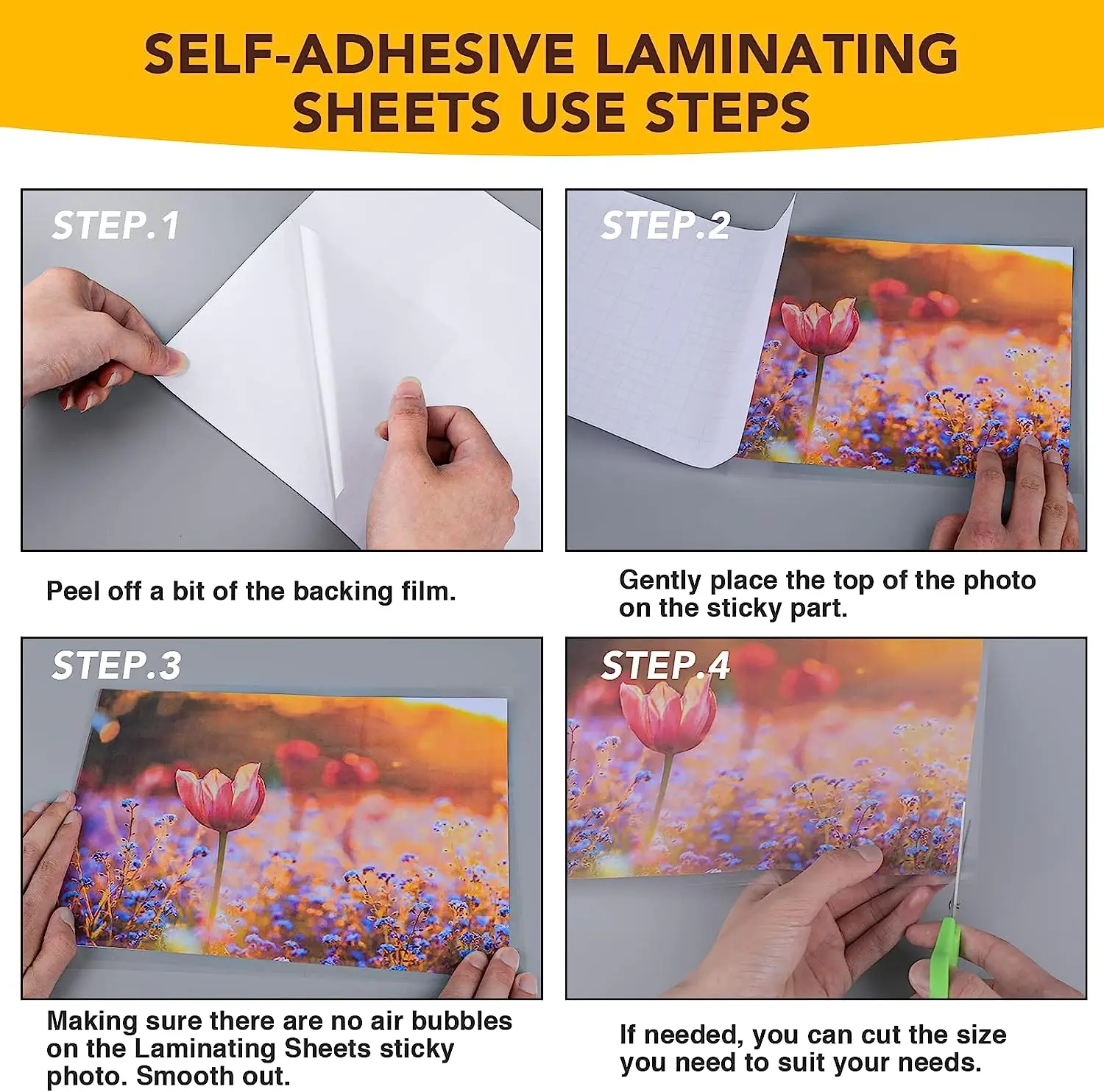 SELF-ADHESIVE LAMINATING SHEETS USE STEPS

STEP.1

Peel off a bit of the backing film.

STEP.2

Gently place the top of the photo on the sticky part.

STEP.3

Making sure there are no air bubbles on the Laminating Sheets sticky photo. Smooth out.

STEP.4

If needed, you can cut the size you need to suit your needs.