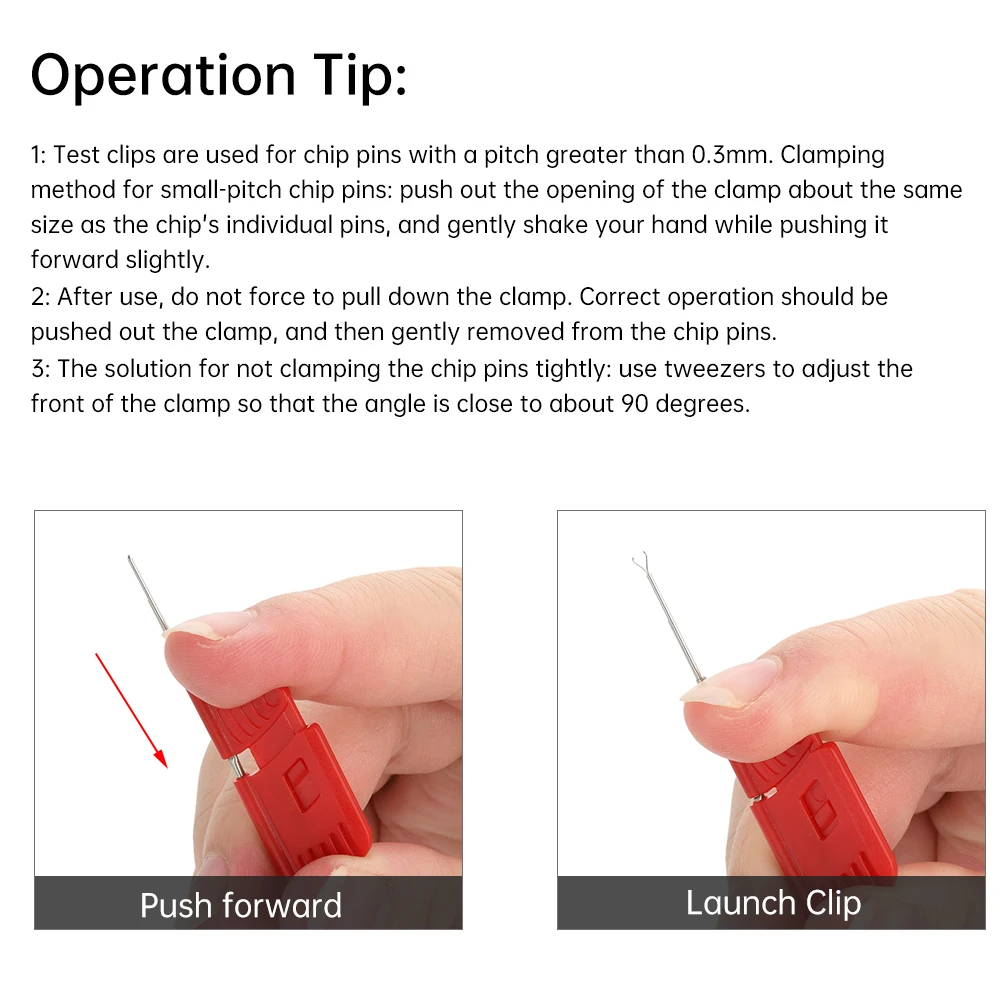 Operation Tip:

1: Test clips are used for chip pins with a pitch greater than 0.3mm. Clamping method for small-pitch chip pins: push out the opening of the clamp about the same size as the chip's individual pins, and gently shake your hand while pushing it forward slightly.
2: After use, do not force to pull down the clamp. Correct operation should be pushed out the clamp, and then gently removed from the chip pins.
3: The solution for not clamping the chip pins tightly: use tweezers to adjust the front of the clamp so that the angle is close to about 90 degrees.

Push forward

Launch Clip