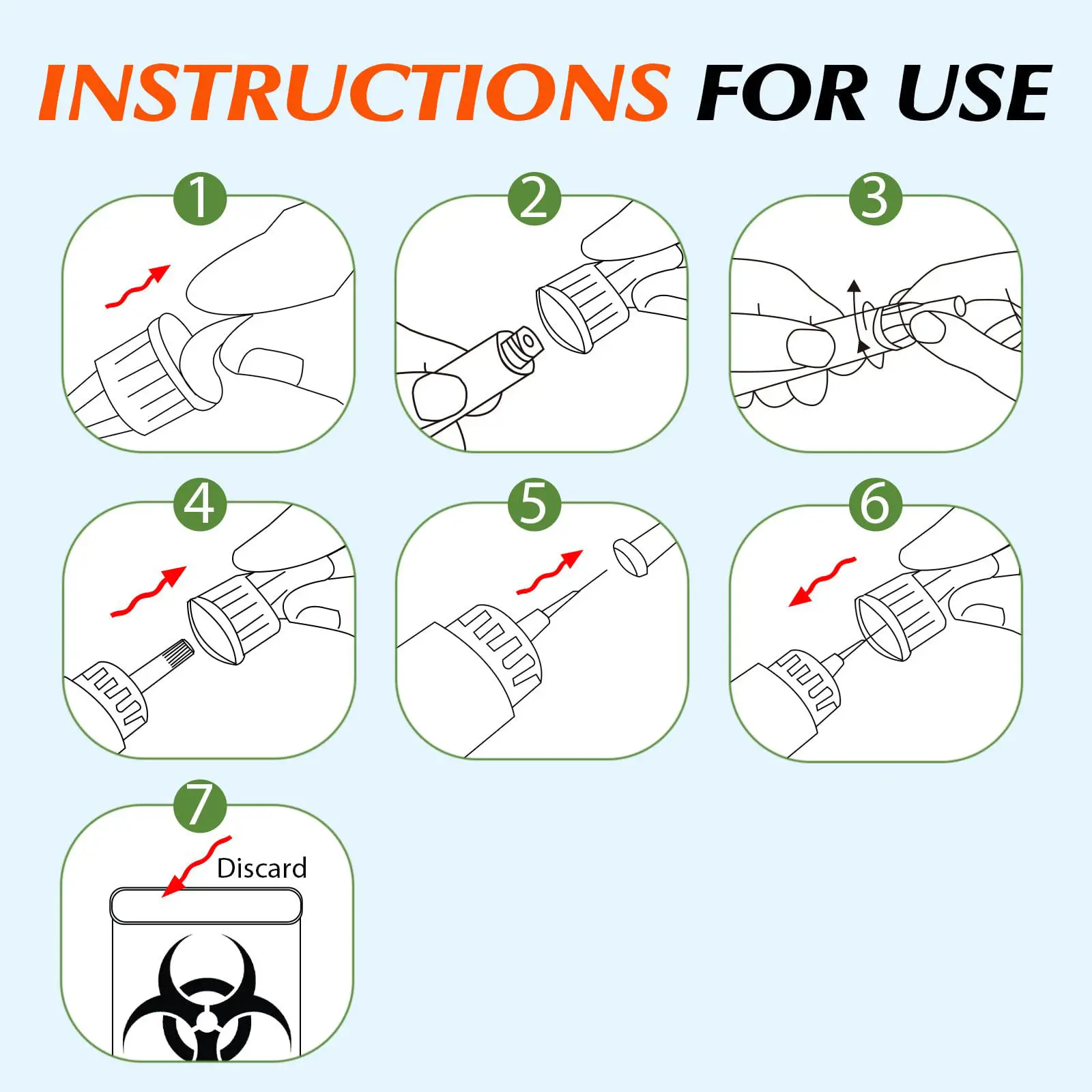 INSTRUCTIONS FOR USE

1

2

3

4

5

6

7

Discard