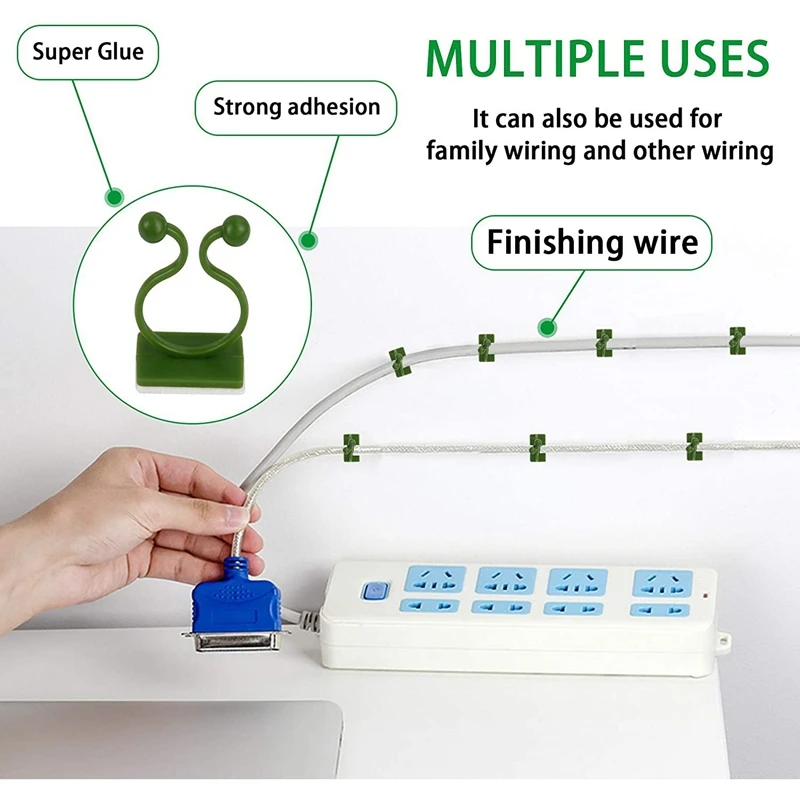 Super Glue

Strong adhesion

MULTIPLE USES

It can also be used for family wiring and other wiring

Finishing wire