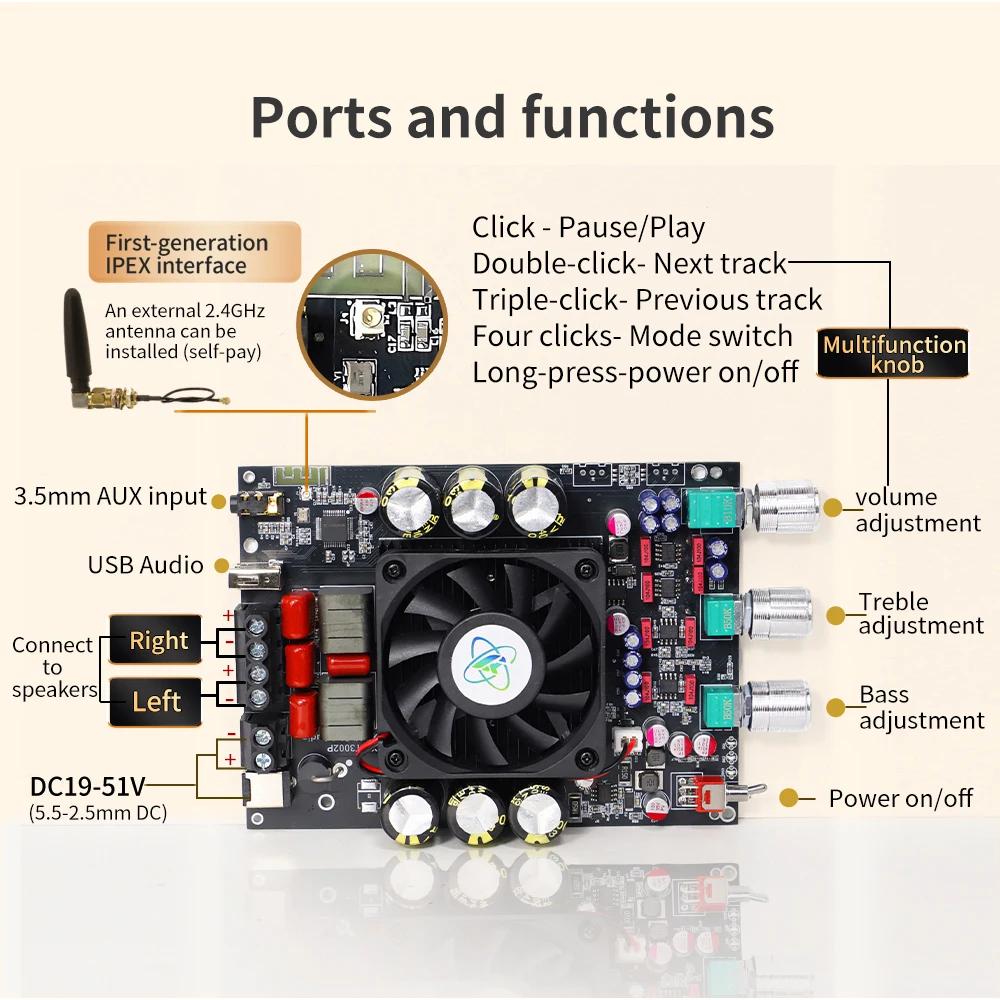 Ports and functions

First-generation IPEX interface

An external 2.4GHz antenna can be installed (self-pay)

Click - Pause/Play
Double-click- Next track
Triple-click- Previous track
Four clicks- Mode switch
Long-press-power on/off

Multifunction knob

3.5mm AUX input

USB Audio

Connect to speakers

Right

Left

+
-
+
-
-
+

DC19-51V
(5.5-2.5mm DC)

volume adjustment

Treble adjustment

Bass adjustment

Power on/off