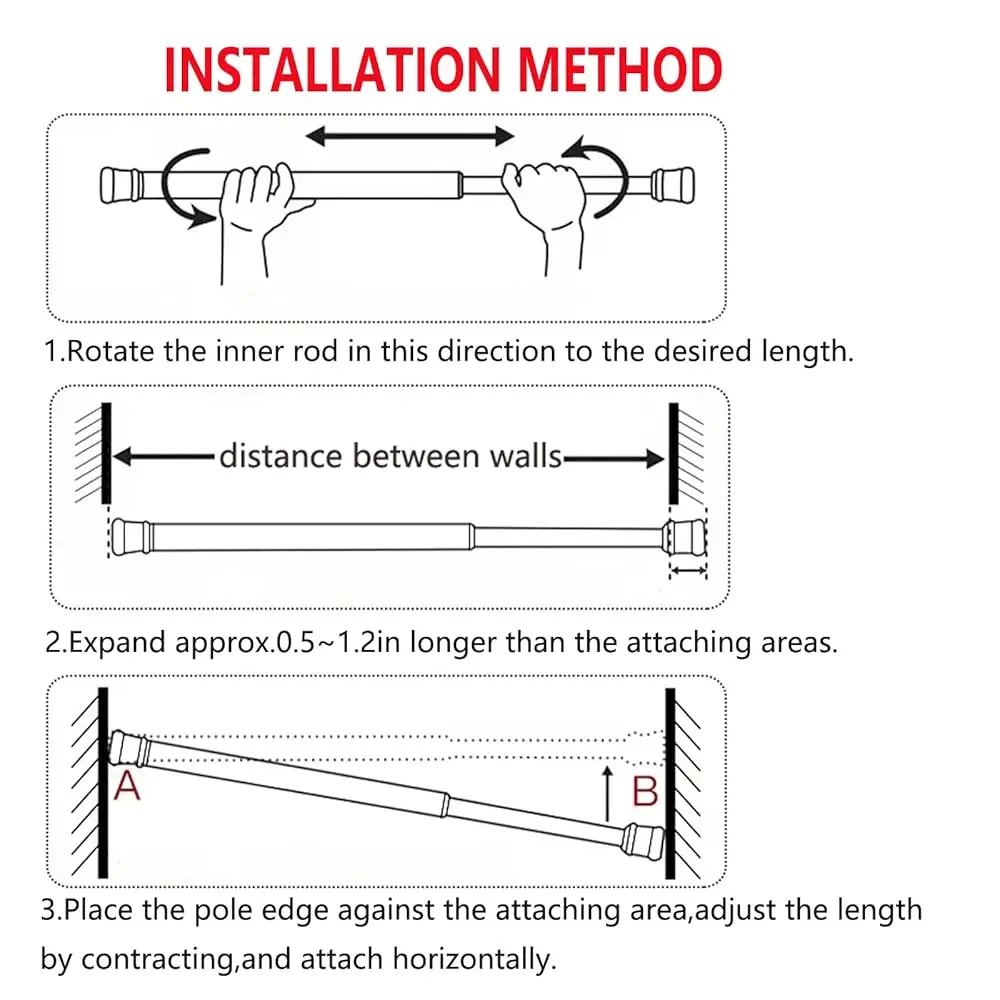 INSTALLATION METHOD

1.Rotate the inner rod in this direction to the desired length.

distance between walls

2.Expand approx.0.5~1.2in longer than the attaching areas.

A

B

3.Place the pole edge against the attaching area,adjust the length by contracting,and attach horizontally.