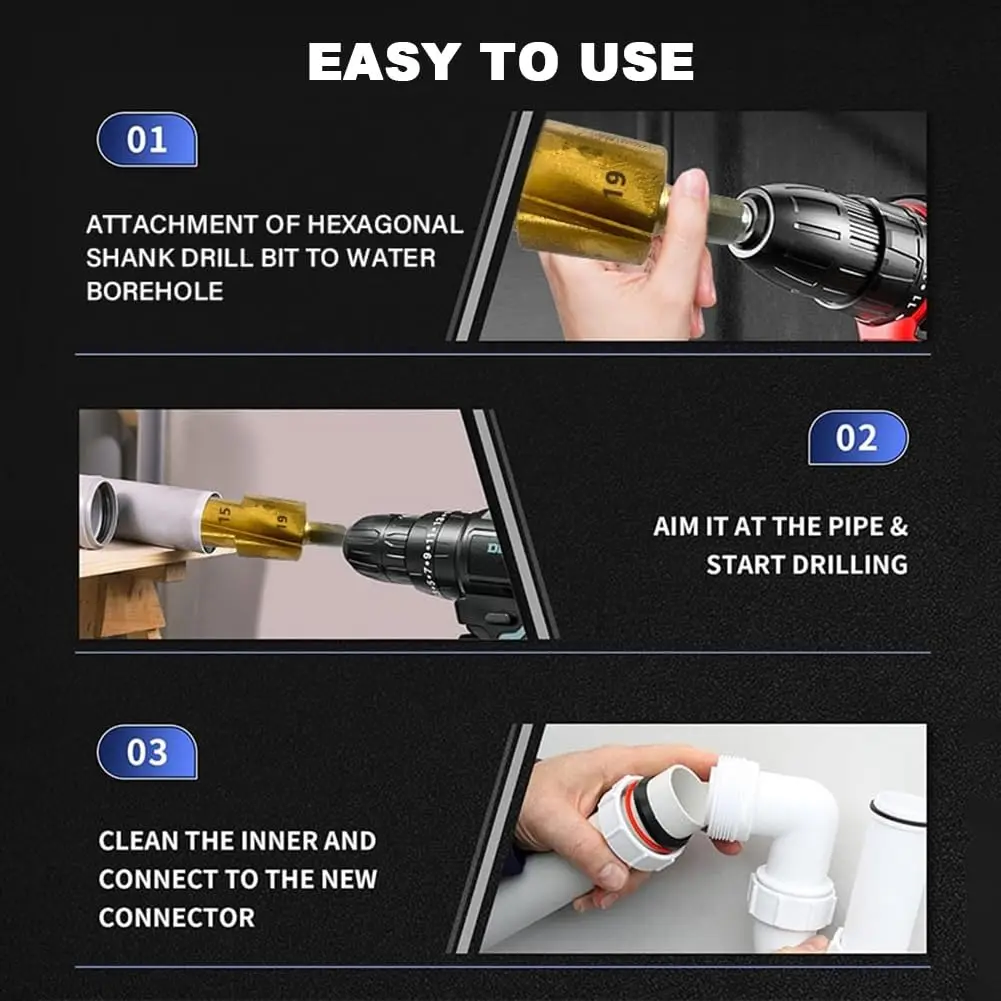 EASY TO USE

01

ATTACHMENT OF HEXAGONAL SHANK DRILL BIT TO WATER BOREHOLE

19

02

AIM IT AT THE PIPE & START DRILLING

15

19

03

CLEAN THE INNER AND CONNECT TO THE NEW CONNECTOR