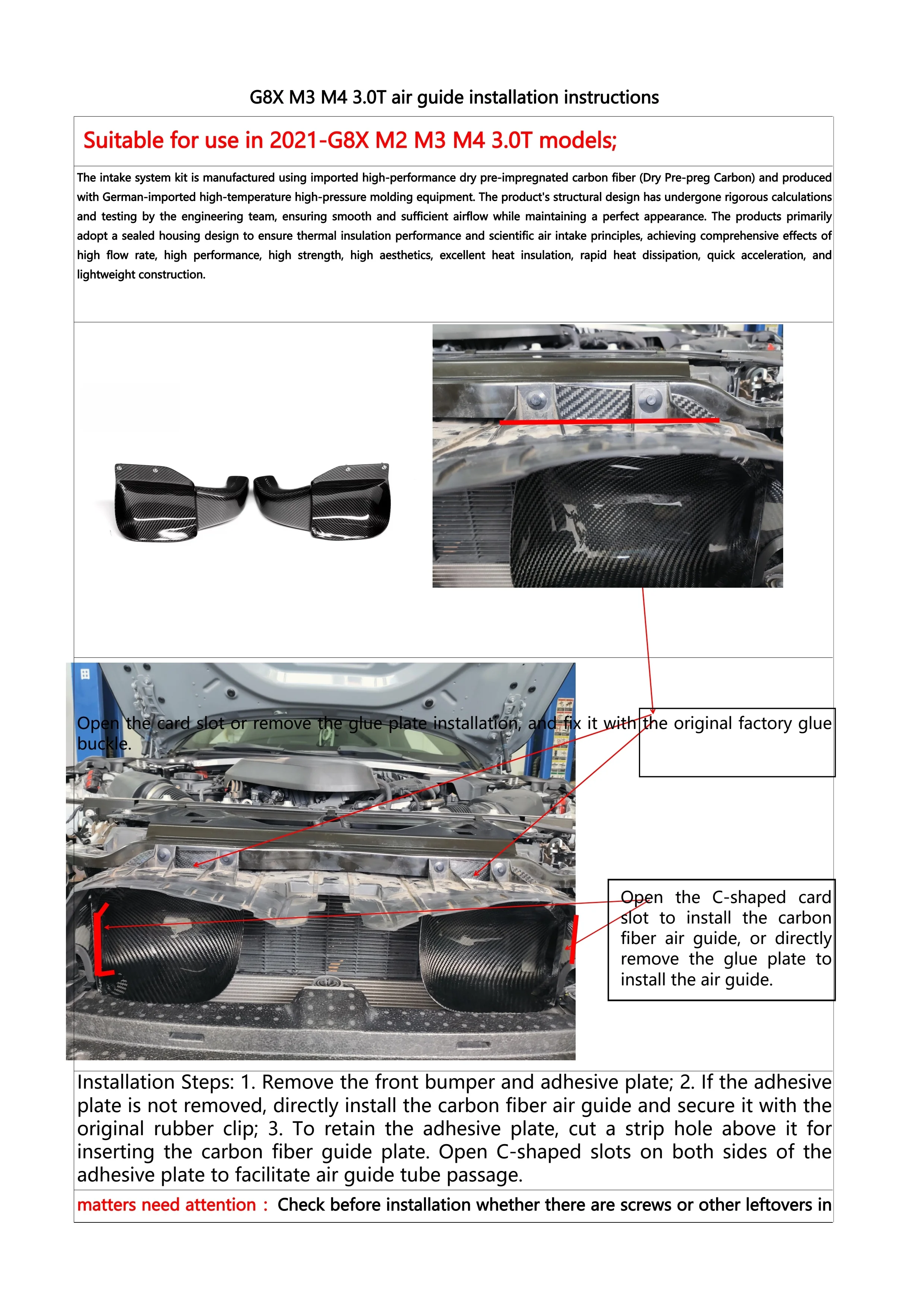 G8X M3 M4 3.0T air guide installation instructions

Suitable for use in 2021-G8X M2 M3 M4 3.0T models;

The intake system kit is manufactured using imported high-performance dry pre-impregnated carbon fiber (Dry Pre-preg Carbon) and produced with German-imported high-temperature high-pressure molding equipment. The product's structural design has undergone rigorous calculations and testing by the engineering team, ensuring smooth and sufficient airflow while maintaining a perfect appearance. The products primarily adopt a sealed housing design to ensure thermal insulation performance and scientific air intake principles, achieving comprehensive effects of high flow rate, high performance, high strength, high aesthetics, excellent heat insulation, rapid heat dissipation, quick acceleration, and lightweight construction.

Open the card slot or remove the glue plate installation, and fix it with the original factory glue buckle.

Open the C-shaped card slot to install the carbon fiber air guide, or directly remove the glue plate to install the air guide.

Installation Steps: 1. Remove the front bumper and adhesive plate; 2. If the adhesive plate is not removed, directly install the carbon fiber air guide and secure it with the original rubber clip; 3. To retain the adhesive plate, cut a strip hole above it for inserting the carbon fiber guide plate. Open C-shaped slots on both sides of the adhesive plate to facilitate air guide tube passage.

matters need attention： Check before installation whether there are screws or other leftovers in