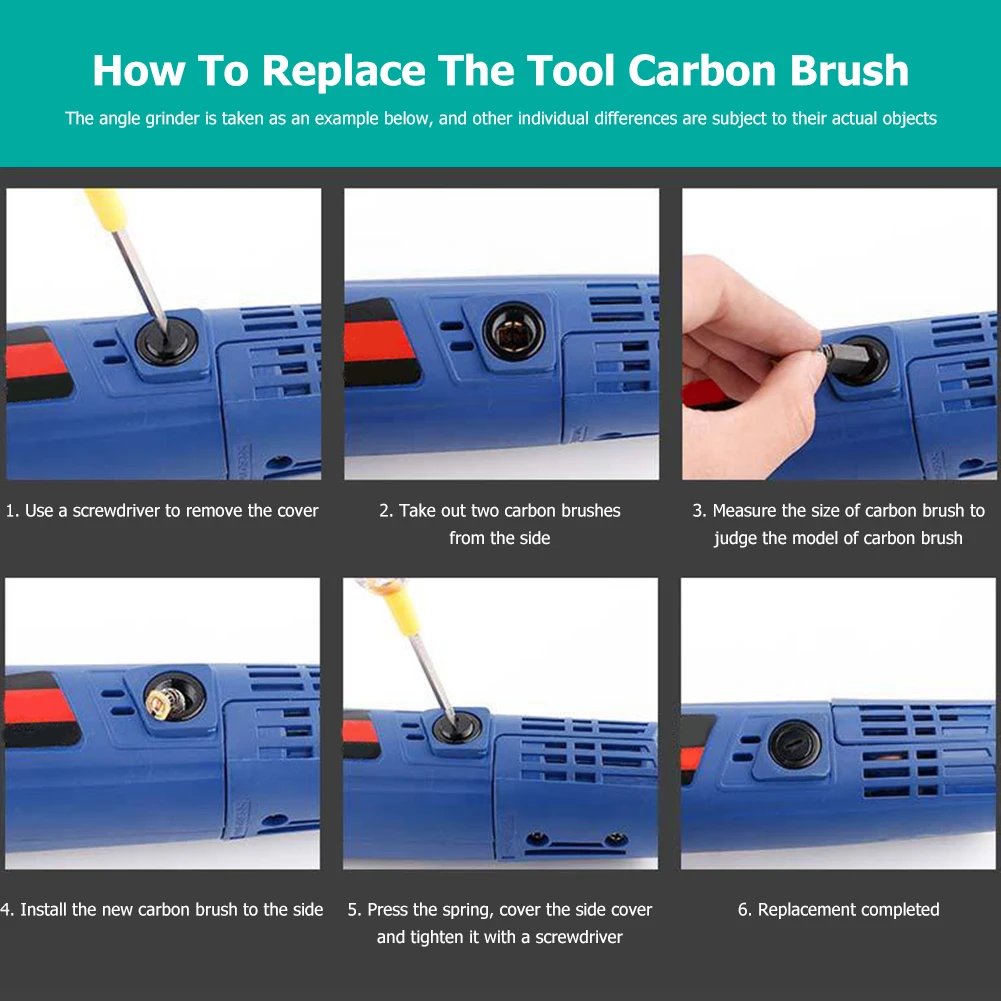 How To Replace The Tool Carbon Brush

The angle grinder is taken as an example below, and other individual differences are subject to their actual objects

1. Use a screwdriver to remove the cover

2. Take out two carbon brushes from the side

3. Measure the size of carbon brush to judge the model of carbon brush

4. Install the new carbon brush to the side

5. Press the spring, cover the side cover and tighten it with a screwdriver

6. Replacement completed