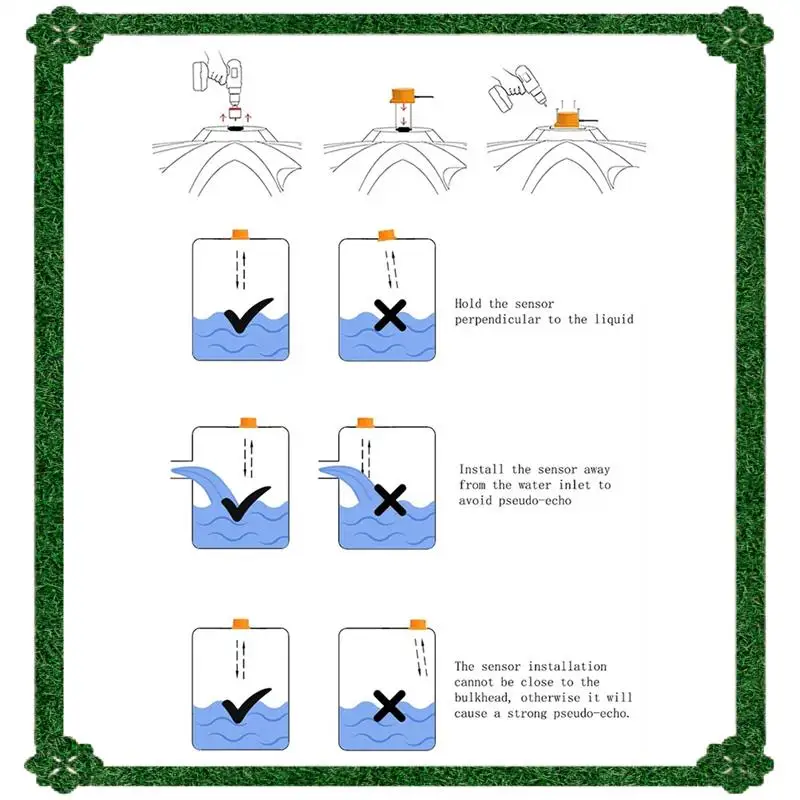 Hold the sensor perpendicular to the liquid

Install the sensor away from the water inlet to avoid pseudo-echo

The sensor installation cannot be close to the bulkhead, otherwise it will cause a strong pseudo-echo.