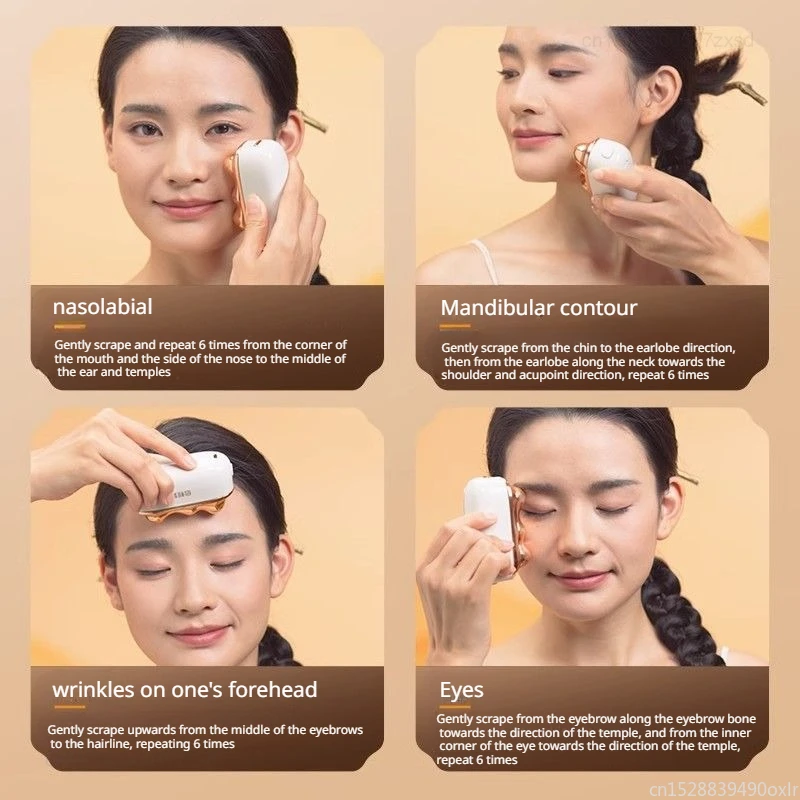 nasolabial

Gently scrape and repeat 6 times from the corner of the mouth and the side of the nose to the middle of the ear and temples

Mandibular contour

Gently scrape from the chin to the earlobe direction, then from the earlobe along the neck towards the shoulder and acupoint direction, repeat 6 times

wrinkles on one's forehead

Gently scrape upwards from the middle of the eyebrows to the hairline, repeating 6 times

Eyes

Gently scrape from the eyebrow along the eyebrow bone towards the direction of the temple, and from the inner corner of the eye towards the direction of the temple, repeat 6 times

cn1528839490oxlr