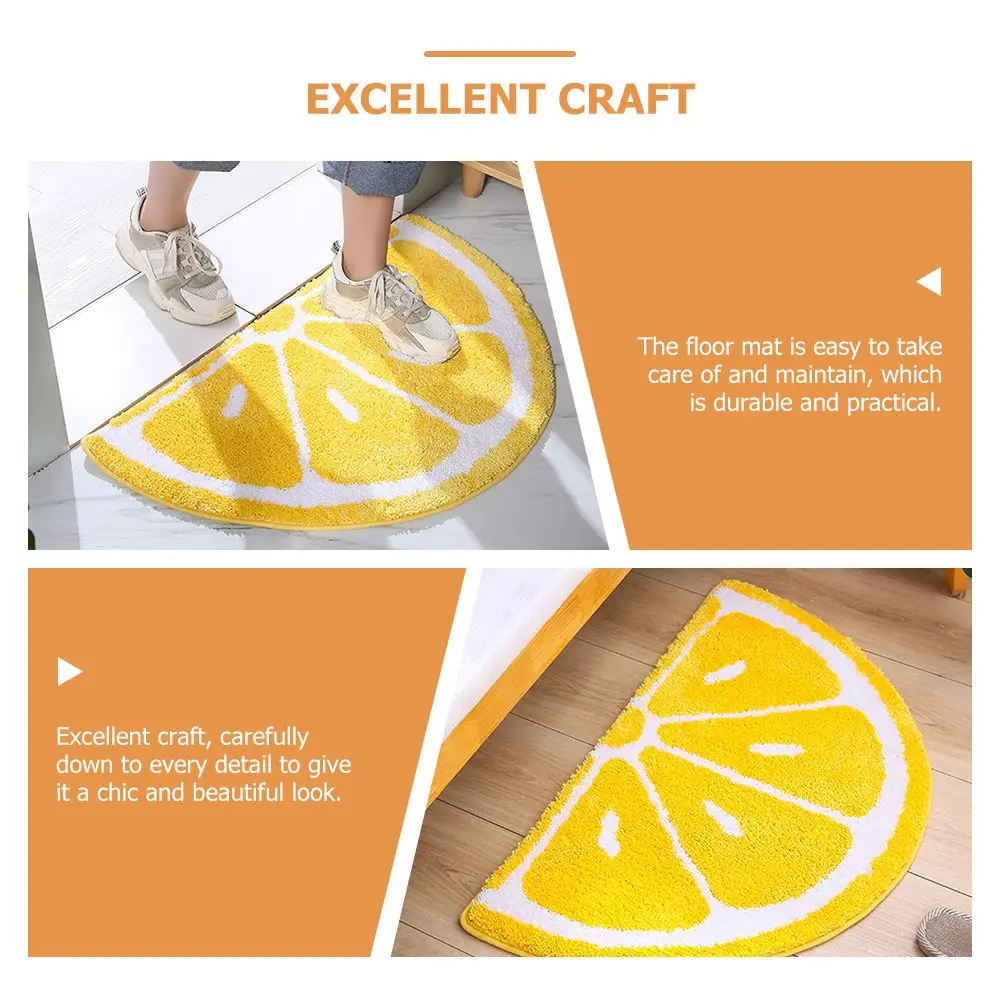 EXCELLENT CRAFT

The floor mat is easy to take care of and maintain, which is durable and practical.

Excellent craft, carefully down to every detail to give it a chic and beautiful look.