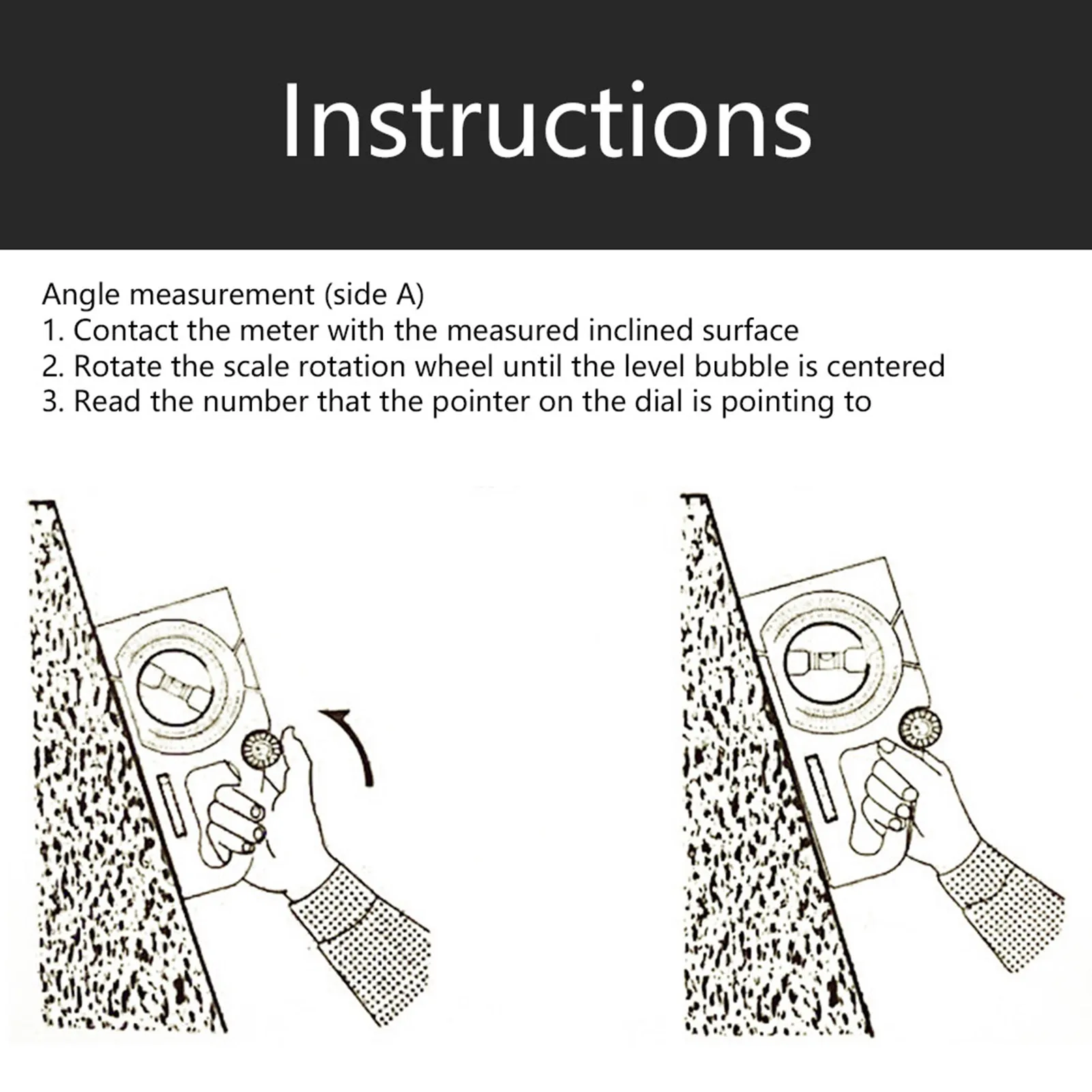 Instructions

Angle measurement (side A)
1. Contact the meter with the measured inclined surface
2. Rotate the scale rotation wheel until the level bubble is centered
3. Read the number that the pointer on the dial is pointing to