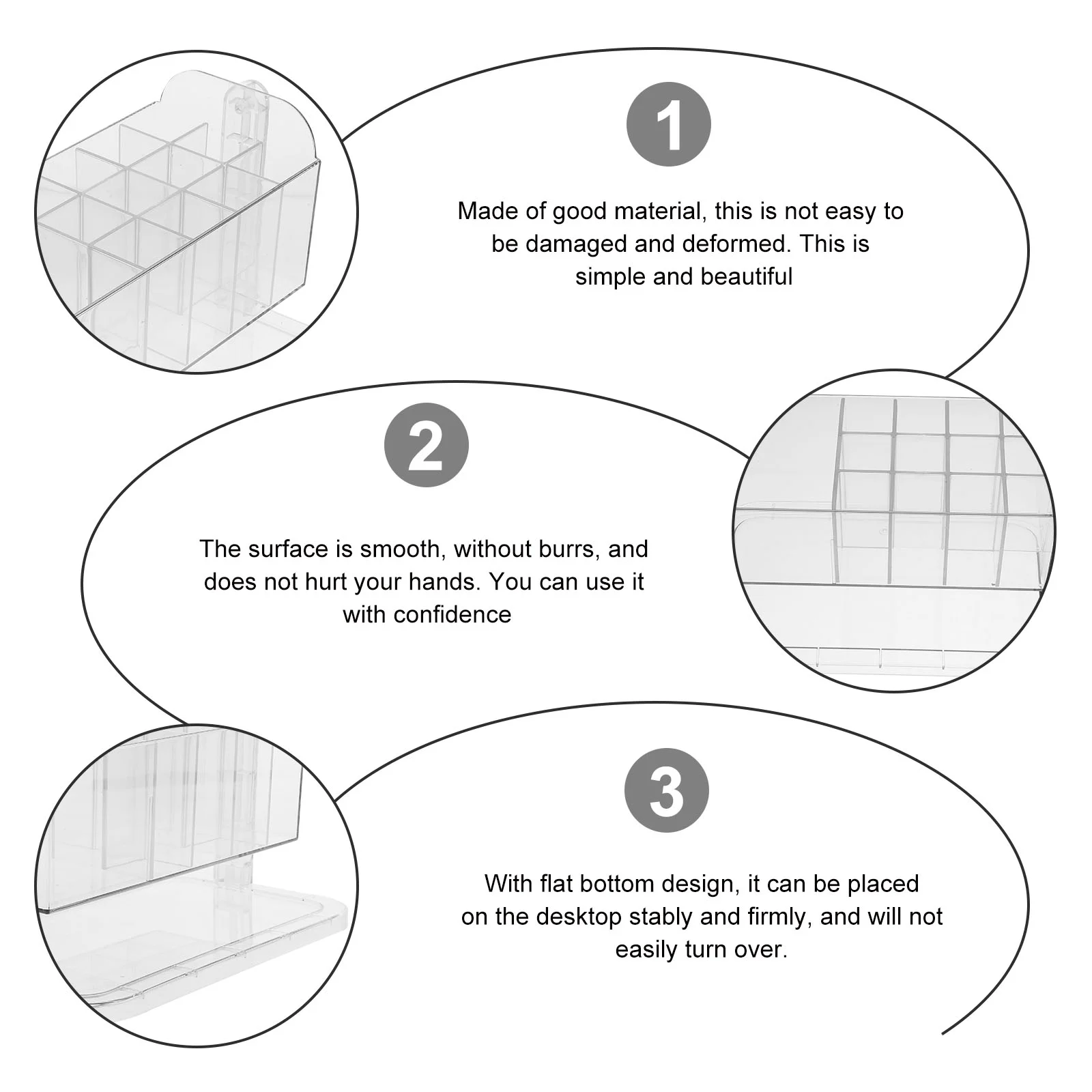 1

Made of good material, this is not easy to be damaged and deformed. This is simple and beautiful

2

The surface is smooth, without burrs, and does not hurt your hands. You can use it with confidence

3

With flat bottom design, it can be placed on the desktop stably and firmly, and will not easily turn over.