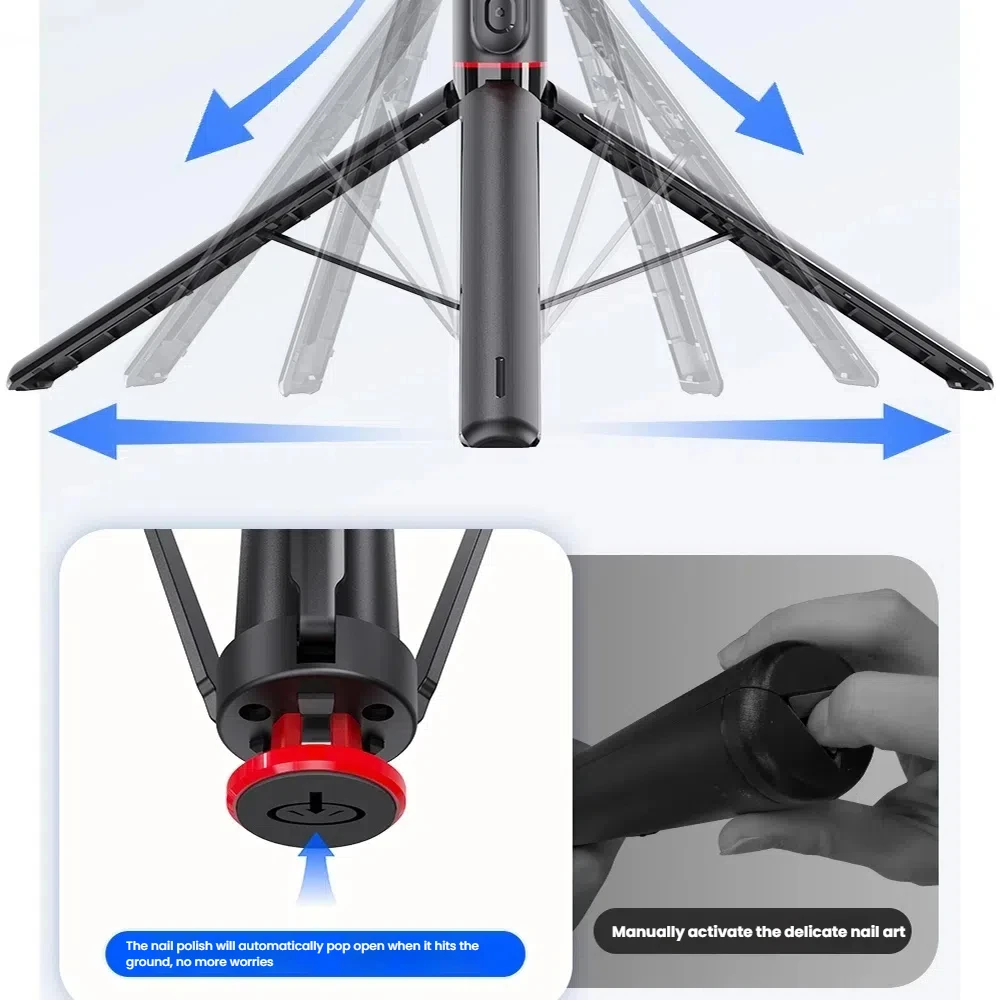 The nail polish will automatically pop open when it hits the ground, no more worries

Manually activate the delicate nail art