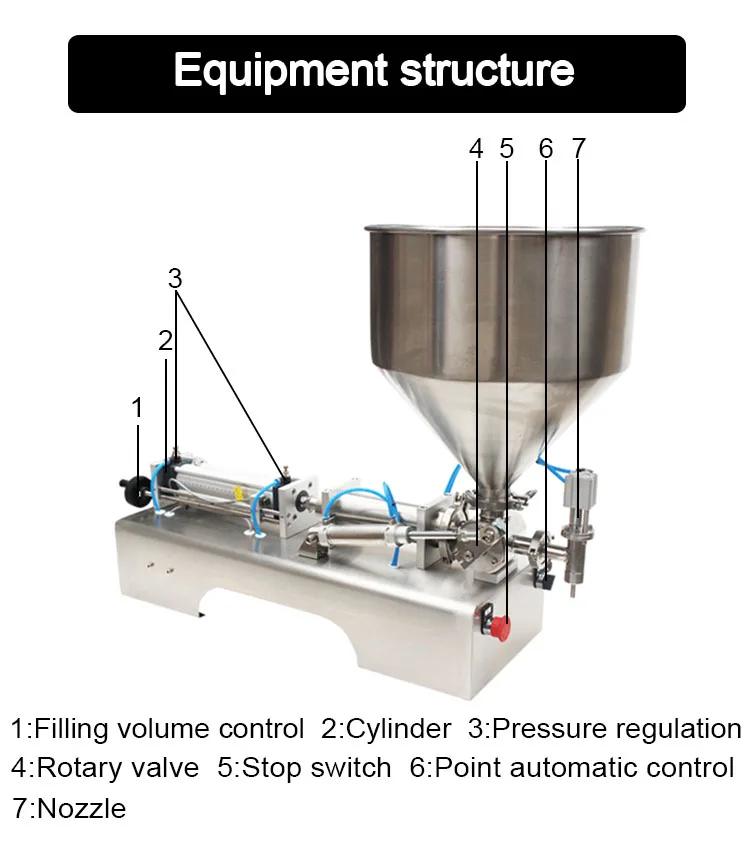 Equipment structure

4 5 6 7

3

2

1

1:Filling volume control 2:Cylinder 3:Pressure regulation
4:Rotary valve 5:Stop switch 6:Point automatic control
7:Nozzle