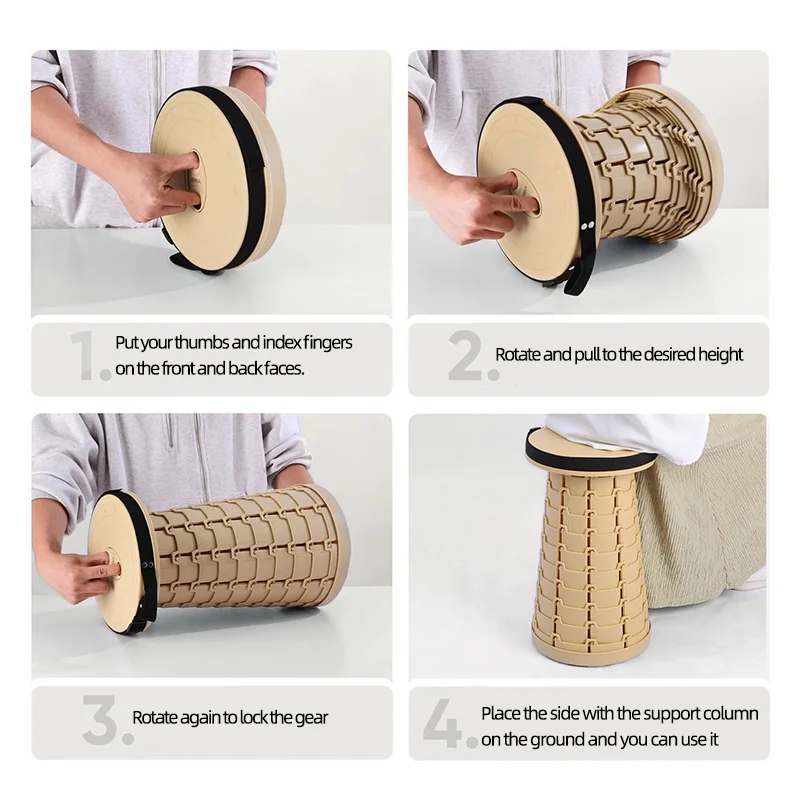 1. Put your thumbs and index fingers on the front and back faces.

2. Rotate and pull to the desired height

3. Rotate again to lock the gear

4. Place the side with the support column on the ground and you can use it